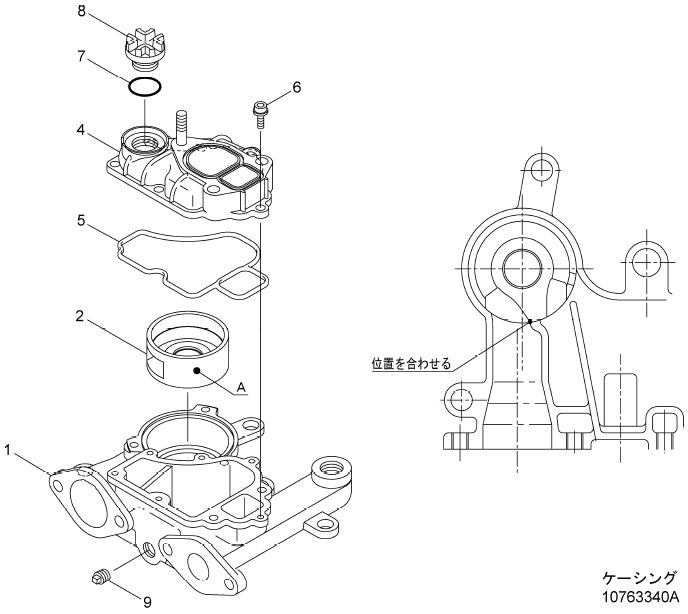 8
7
6
4
5
2
A
1
9
位置を合わせる
ケーシング
10763340A