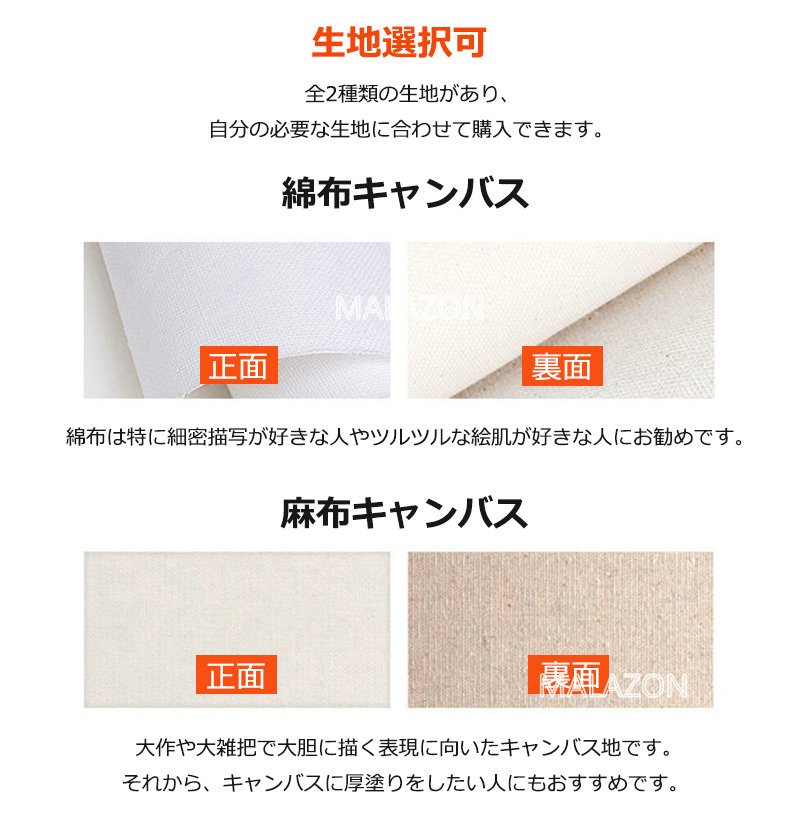 生地選択可

全2種類の生地があり、
自分の必要な生地に合わせて購入できます。

綿布キャンバス

MALAZON

正面

裏面

綿布は特に細密描写が好きな人やツルツルな絵肌が好きな人にお勧めです。

麻布キャンバス

正面

裏面

MALAZON

大作や大雑把で大胆に描く表現に向いたキャンバス地です。
それから、キャンバスに厚塗りをしたい人にもおすすめです。