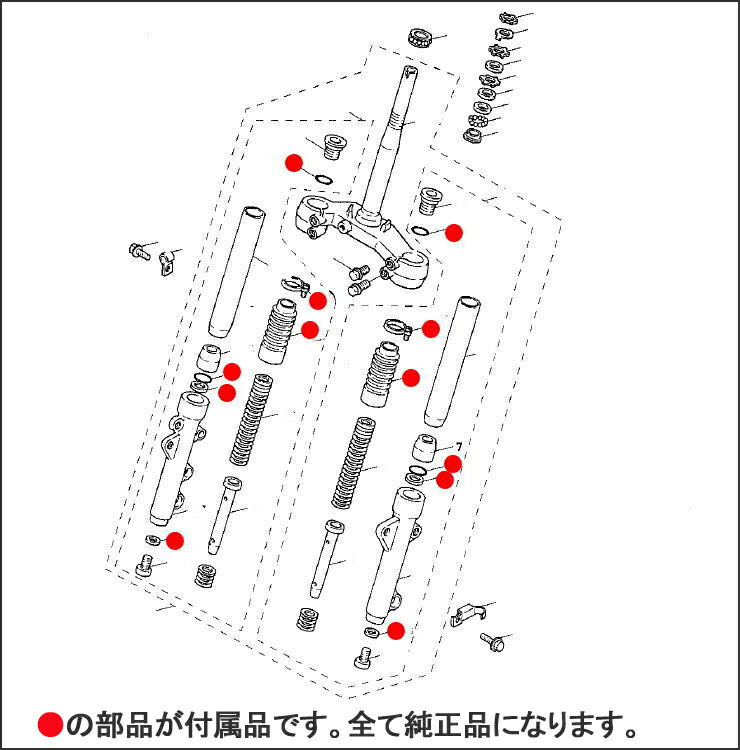 7

●の部品が付属品です。全て純正品になります。