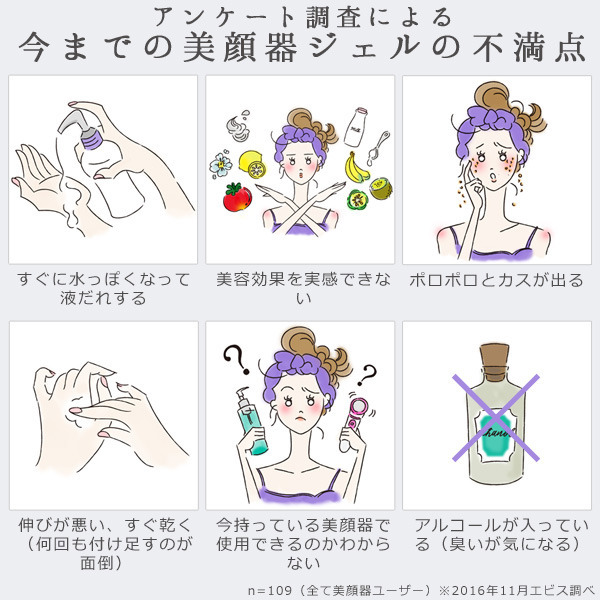 アンケート調査による
今までの美顔器ジェルの不満点

すぐに水っぽくなって液だれする

美容効果を実感できない

ポロポロとカスが出る

伸びが悪い、すぐ乾く（何回も付け足すのが面倒）

今持っている美顔器で使用できるのかわからない

アルコールが入っている（臭いが気になる）

n=109（全て美顔器ユーザー）※2016年11月エビス調べ