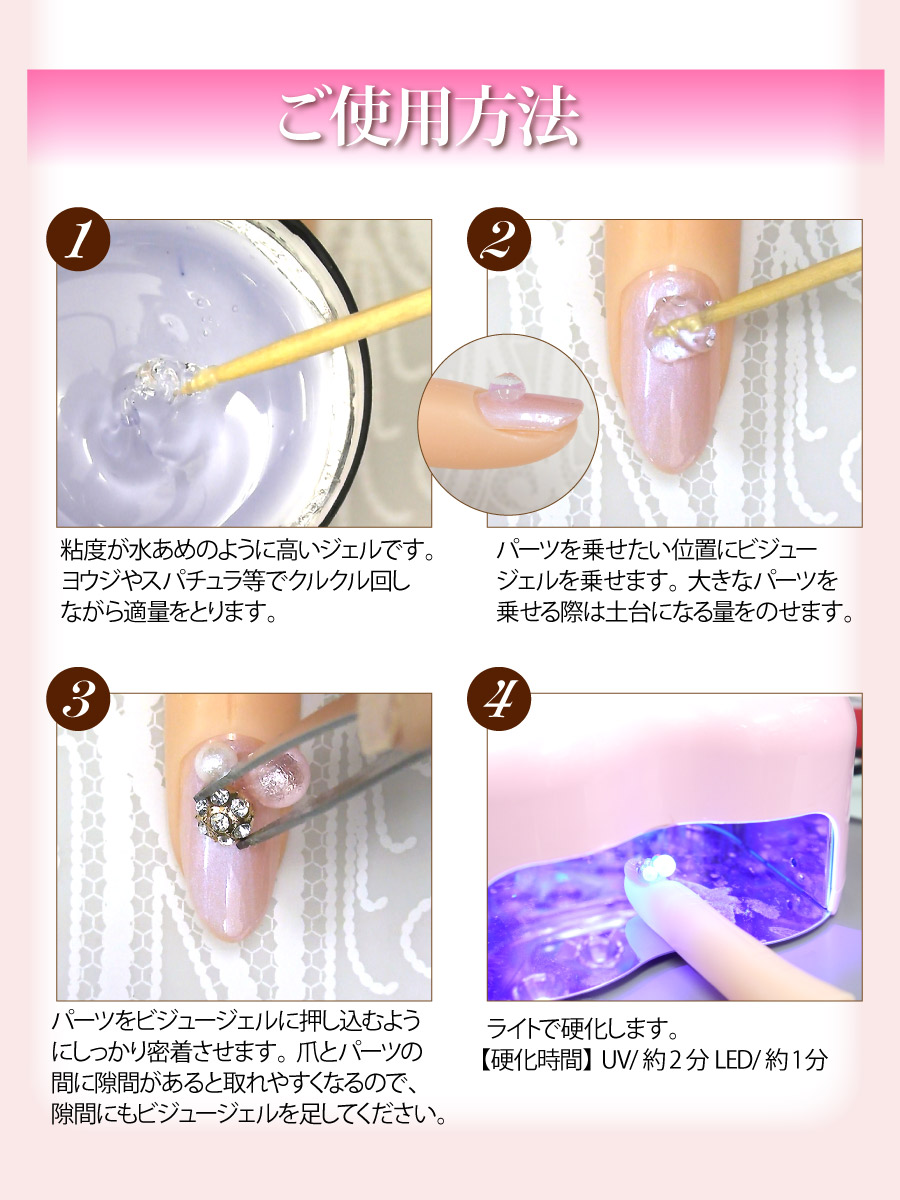 ご使用方法

1

粘度が水あめのように高いジェルです。ヨウジやスパチュラ等でクルクル回しながら適量をとります。

2

パーツを乗せたい位置にビジュージェルを乗せます。大きなパーツを乗せる際は土台になる量をのせます。

3

パーツをビジュージェルに押し込むようにしっかり密着させます。爪とパーツの間に隙間があると取れやすくなるので、隙間にもビジュージェルを足してください。

4

ライトで硬化します。
【硬化時間】UV/ 約２分 LED/ 約1分