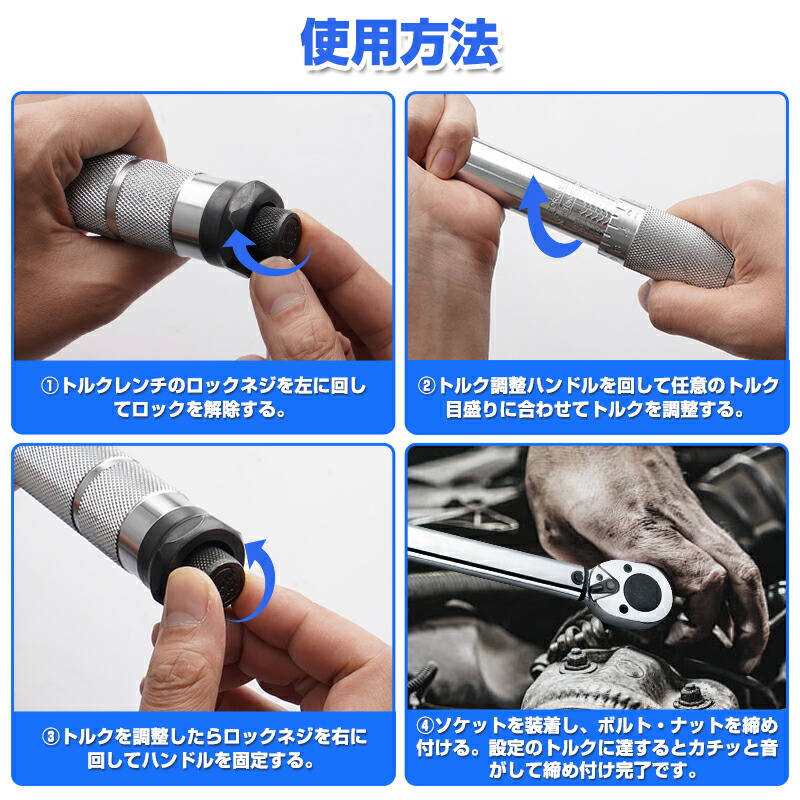 使用方法

①トルクレンチのロックネジを左に回してロックを解除する。

②トルク調整ハンドルを回して任意のトルク目盛りに合わせてトルクを調整する。

③トルクを調整したらロックネジを右に回してハンドルを固定する。

④ソケットを装着し、ボルト・ナットを締め付ける。設定のトルクに達するとカチッと音がして締め付け完了です。