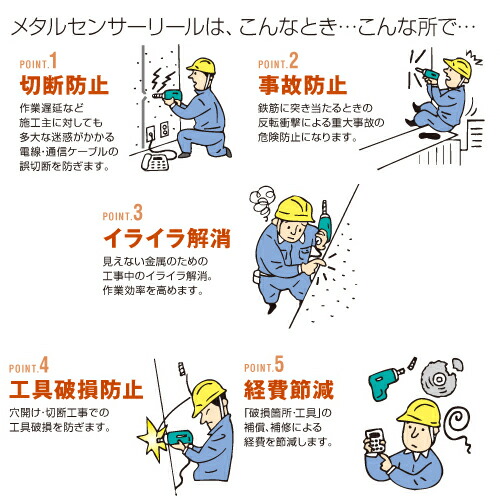 メタルセンサーリールは、こんなとき…こんな所で…

POINT.1
切断防止
作業遅延など施工主に対しても多大な迷惑がかかる電線・通信ケーブルの誤切断を防ぎます。

POINT.2
事故防止
鉄筋に突き当たるときの反転衝撃による重大事故の危険防止になります。

POINT.3
イライラ解消
見えない金属のための工事中のイライラ解消。作業効率を高めます。

POINT.4
工具破損防止
穴開け・切断工事での工具破損を防ぎます。

POINT.5
経費節減
「破損箇所・工具」の補償、補修による経費を節減します。