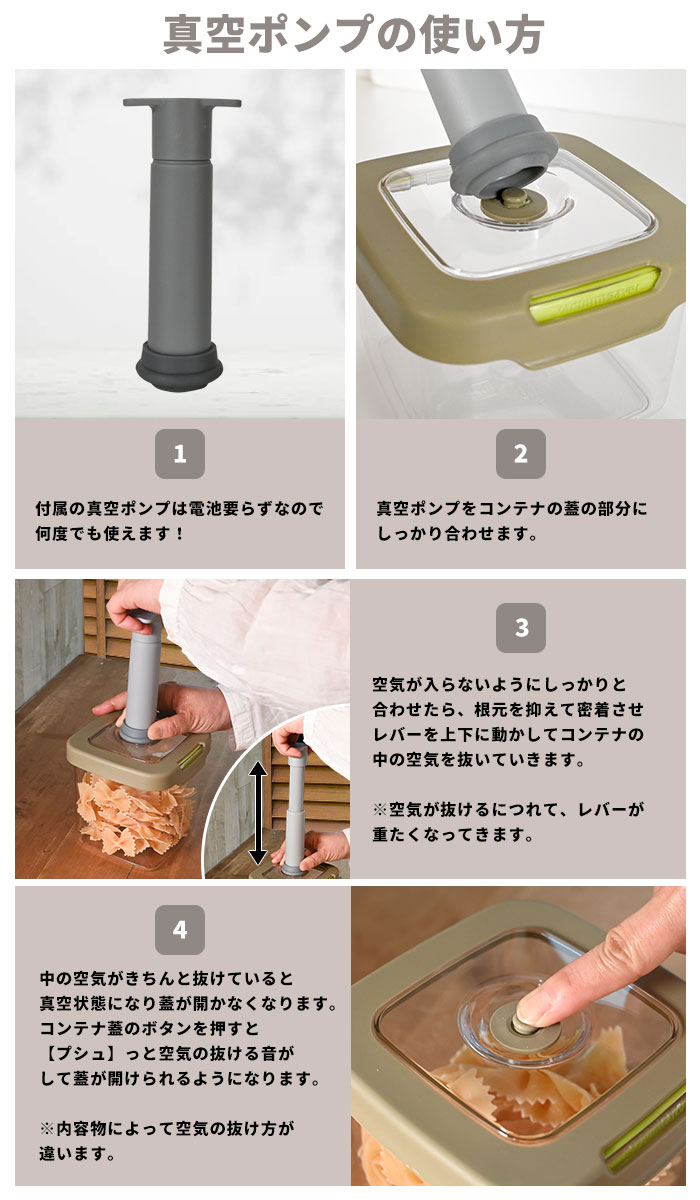 真空ポンプの使い方

1

付属の真空ポンプは電池要らずなので何度でも使えます！

2

真空ポンプをコンテナの蓋の部分にしっかり合わせます。

3

空気が入らないようにしっかりと合わせたら、根元を抑えて密着させレバーを上下に動かしてコンテナの中の空気を抜いていきます。

※空気が抜けるにつれて、レバーが重たくなってきます。

4

中の空気がきちんと抜けていると真空状態になり蓋が開かなくなります。コンテナ蓋のボタンを押すと【プシュ】っと空気の抜ける音がして蓋が開けられるようになります。

※内容物によって空気の抜け方が違います。