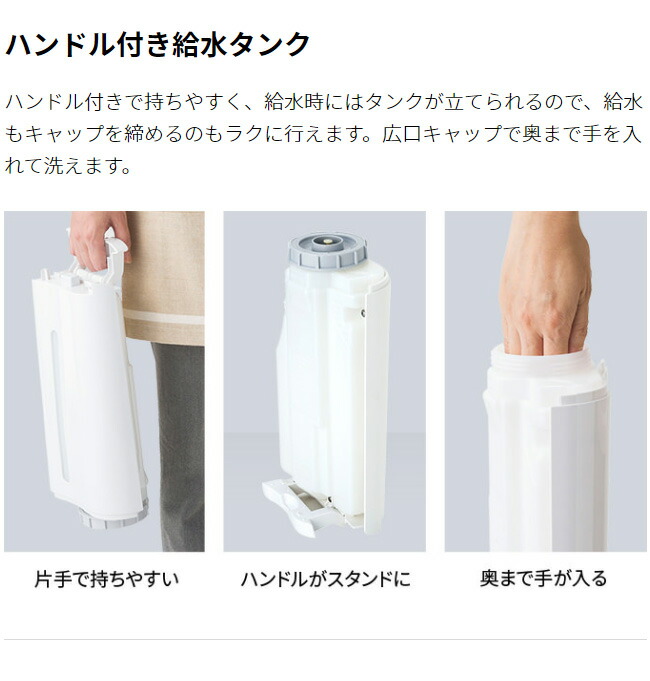 ハンドル付き給水タンク

ハンドル付きで持ちやすく、給水時にはタンクが立てられるので、給水もキャップを締めるのもラクに行えます。広口キャップで奥まで手を入れて洗えます。

片手で持ちやすい

ハンドルがスタンドに

奥まで手が入る