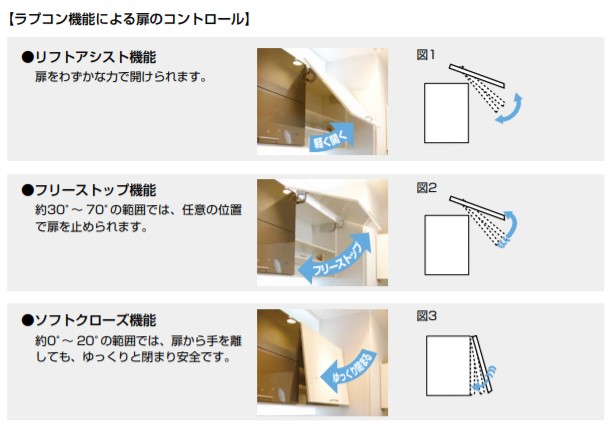 【ラプコン機能による扉のコントロール】

●リフトアシスト機能
扉をわずかな力で開けられます。

軽く開く

図1

●フリーストップ機能
約30°～70°の範囲では、任意の位置で扉を止められます。

フリーストップ

図2

●ソフトクローズ機能
約0°～20°の範囲では、扉から手を離しても、ゆっくりと閉まり安全です。

ゆっくり閉まる

図3