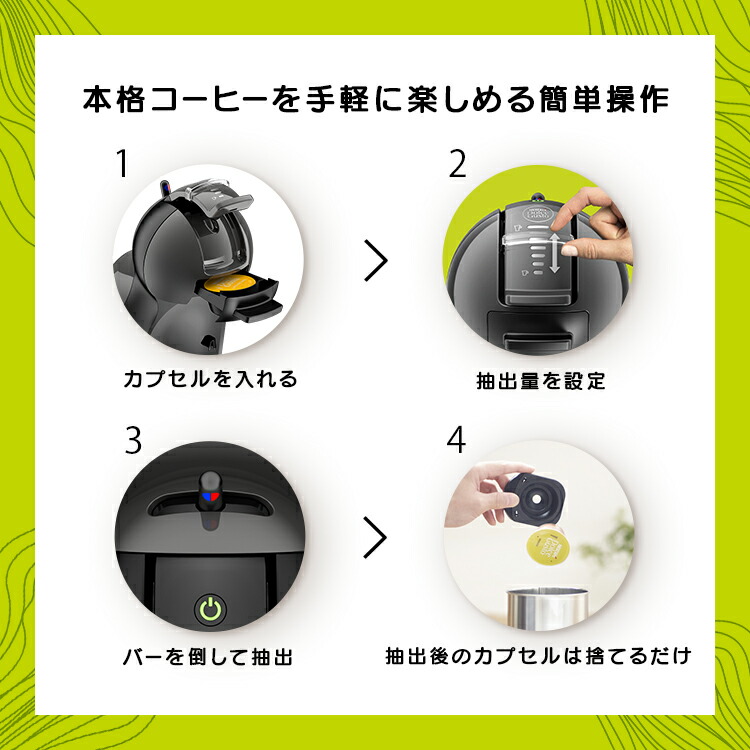 本格コーヒーを手軽に楽しめる簡単操作

1

カプセルを入れる

2

抽出量を設定

3

バーを倒して抽出

4

抽出後のカプセルは捨てるだけ