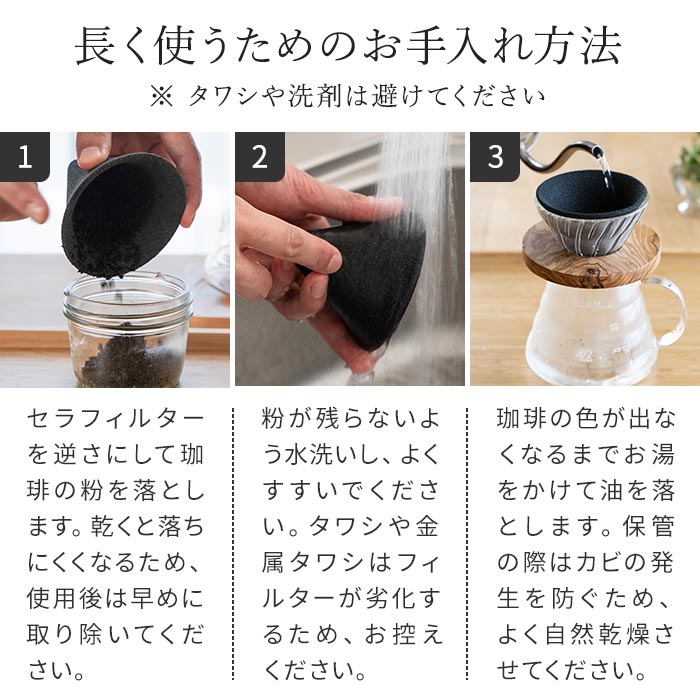 長く使うためのお手入れ方法

※ タワシや洗剤は避けてください

1

2

3

セラフィルターを逆さにして珈琲の粉を落とします。乾くと落ちにくくなるため、使用後は早めに取り除いてください。

粉が残らないよう水洗いし、よくすすいでください。タワシや金属タワシはフィルターが劣化するため、お控えください。

珈琲の色が出なくなるまでお湯をかけて油を落とします。保管の際はカビの発生を防ぐため、よく自然乾燥させてください。