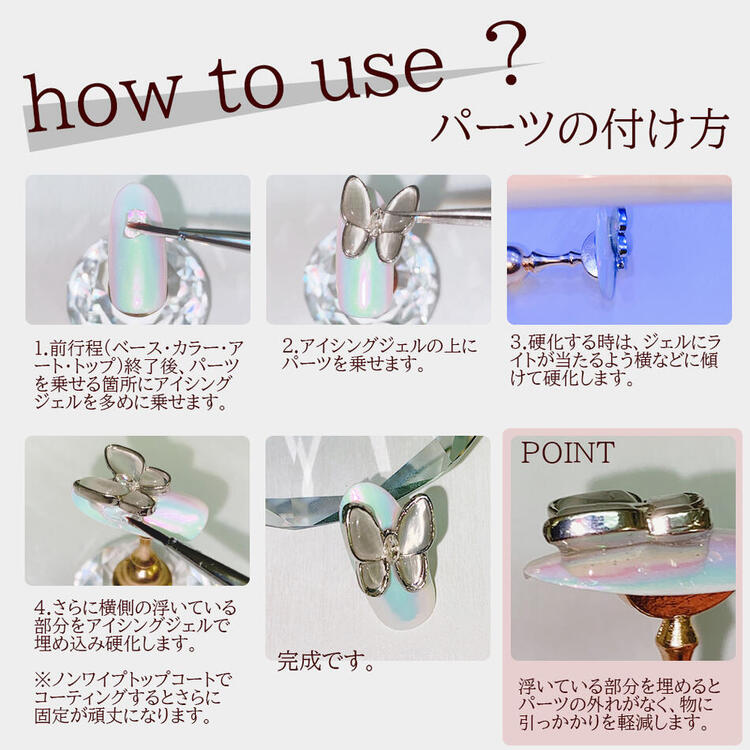 how to use ?
パーツの付け方

1.前行程(ベース・カラー・アート・トップ)終了後、パーツを乗せる箇所にアイシングジェルを多めに乗せます。

2.アイシングジェルの上にパーツを乗せます。

3.硬化する時は、ジェルにライトが当たるよう横などに傾けて硬化します。

4.さらに横側の浮いている部分をアイシングジェルで埋め込み硬化します。

※ノンワイプトップコートでコーティングするとさらに固定が頑丈になります。

完成です。

POINT

浮いている部分を埋めるとパーツの外れがなく、物に引っかかりを軽減します。