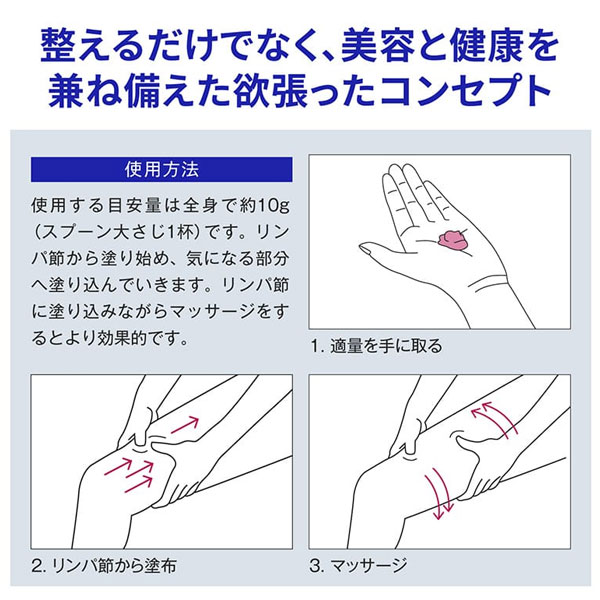 整えるだけでなく、美容と健康を兼ね備えた欲張ったコンセプト

使用方法

使用する目安量は全身で約10g（スプーン大さじ1杯）です。リンパ節から塗り始め、気になる部分へ塗り込んでいきます。リンパ節に塗り込みながらマッサージをするとより効果的です。

1. 適量を手に取る

2. リンパ節から塗布

3. マッサージ