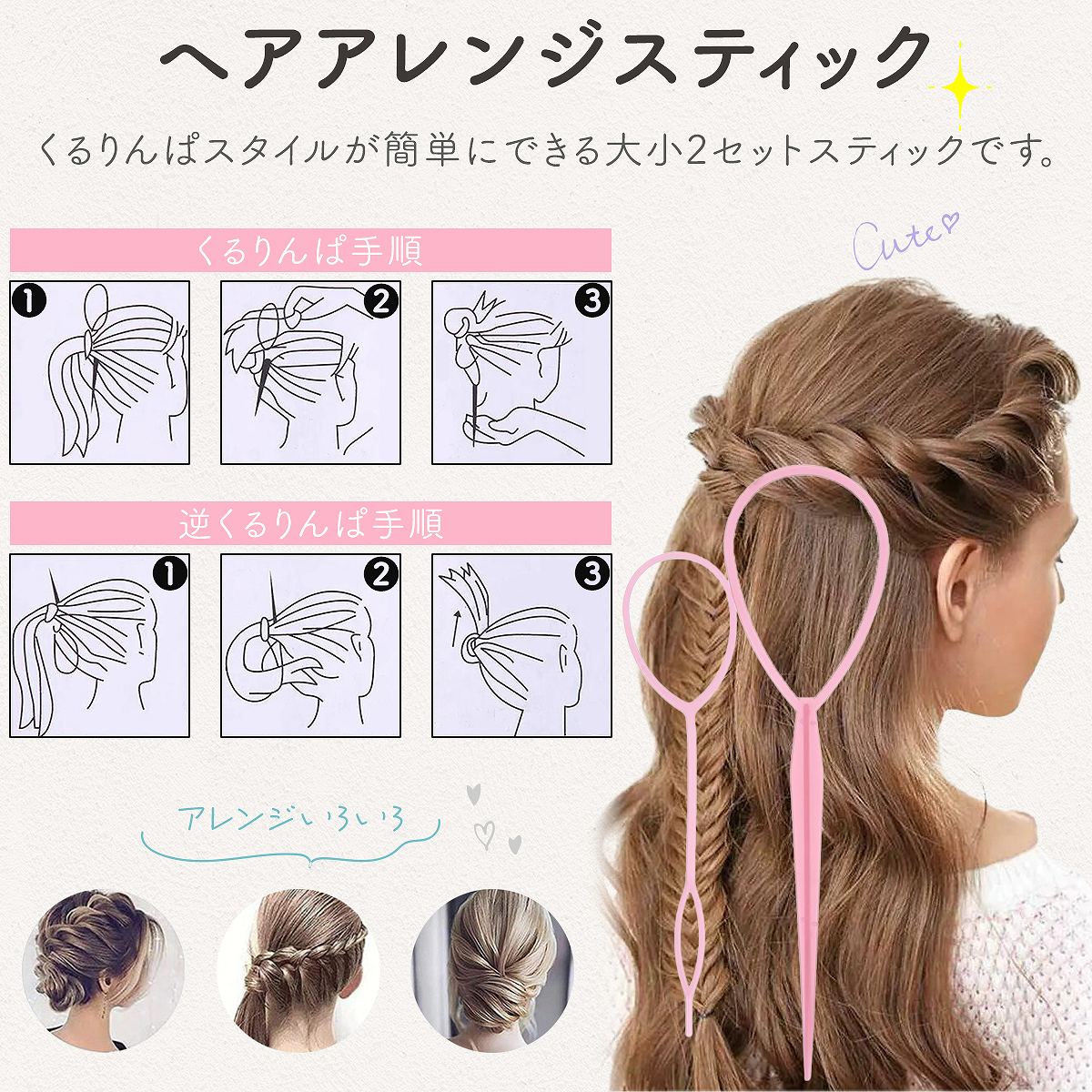 ヘアアレンジスティック

くるりんぱスタイルが簡単にできる大小2セットスティックです。

Cute♡

くるりんぱ手順

❶

❷

❸

逆くるりんぱ手順

❶

❷

❸

アレンジいろいろ