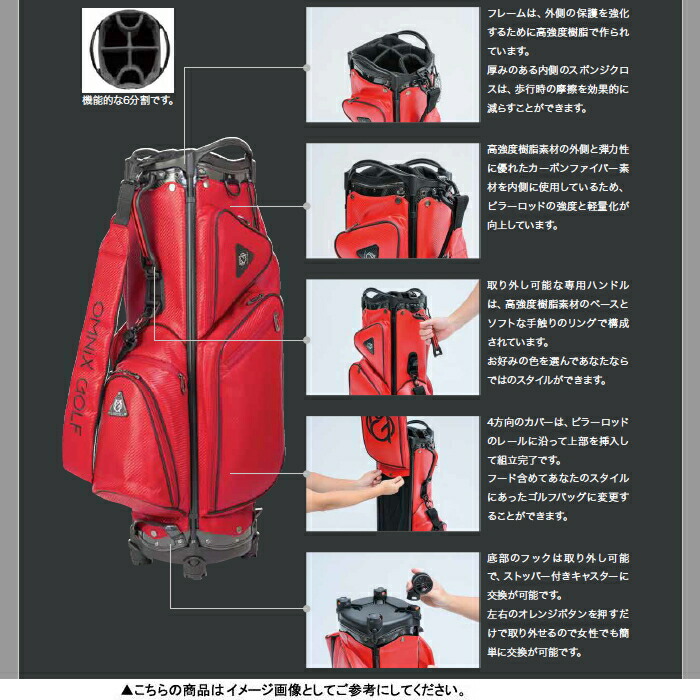 機能的な6分割です。

OMNIX GOLF

フレームは、外側の保護を強化するために高強度樹脂で作られています。
厚みのある内側のスポンジクロスは、歩行時の摩擦を効果的に減らすことができます。

高強度樹脂素材の外側と弾力性に優れたカーボンファイバー素材を内側に使用しているため、ピラーロッドの強度と軽量化が向上しています。

取り外し可能な専用ハンドルは、高強度樹脂素材のベースとソフトな手触りのリングで構成されています。
お好みの色を選んであなたならではのスタイルができます。

4方向のカバーは、ピラーロッドのレールに沿って上部を挿入して組立完了です。
フード含めてあなたのスタイルにあったゴルフバッグに変更することができます。

底部のフックは取り外し可能で、ストッパー付きキャスターに交換が可能です。
左右のオレンジボタンを押すだけで取り外せるので女性でも簡単に交換が可能です。

▲こちらの商品はイメージ画像としてご参考にしてください。