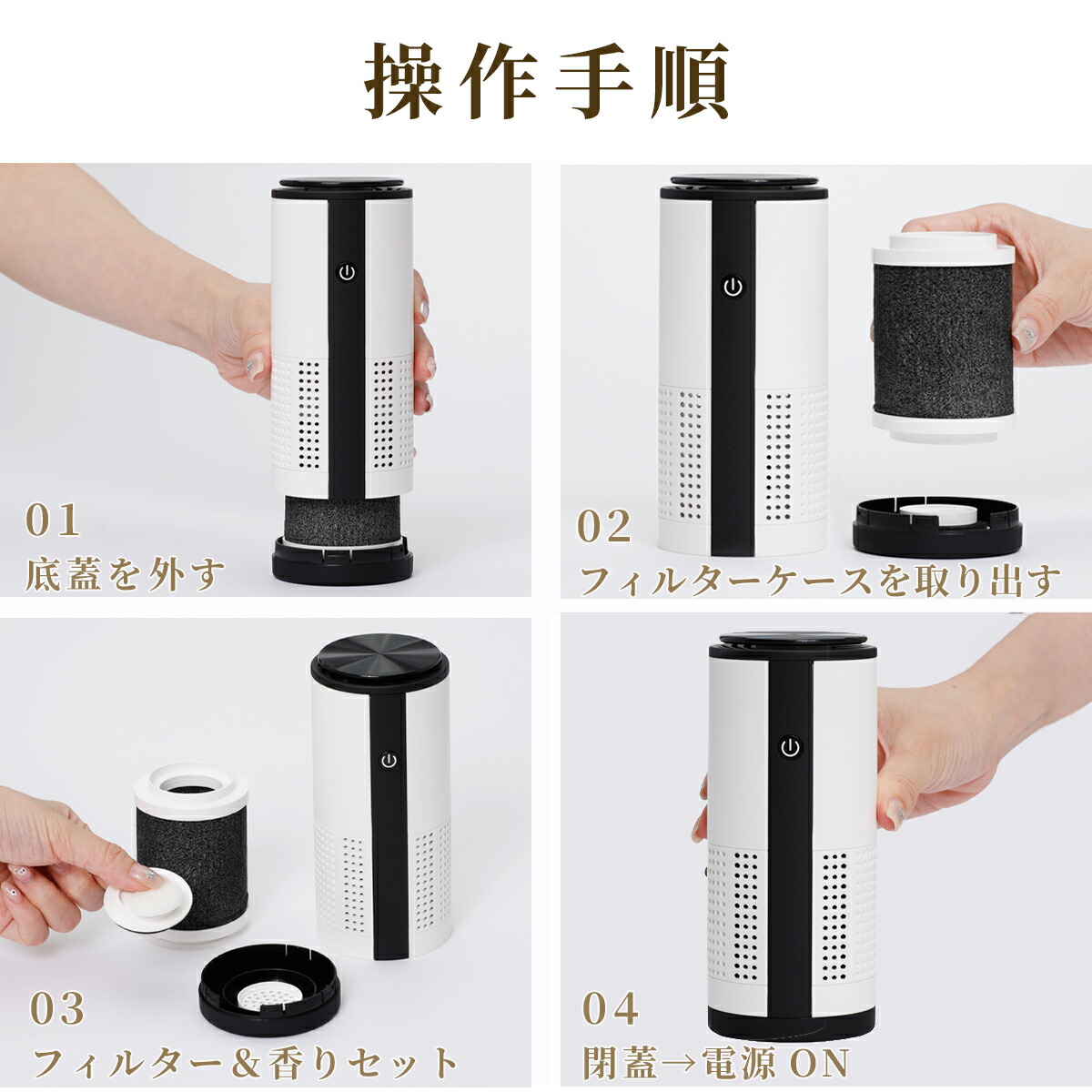 操作手順

01
底蓋を外す

02
フィルターケースを取り出す

03
フィルター＆香りセット

04
閉蓋→電源 ON