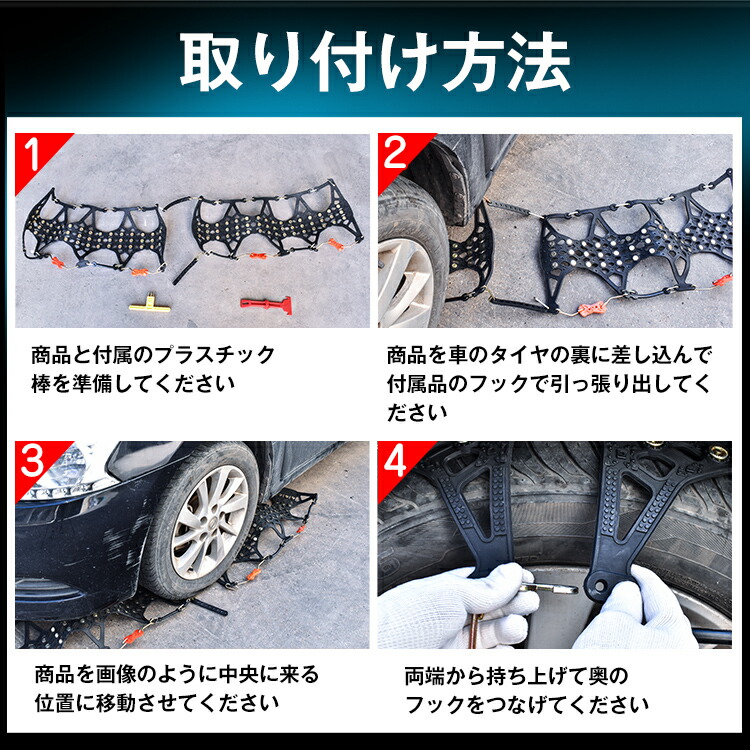 取り付け方法

1

商品と付属のプラスチック棒を準備してください

2

商品を車のタイヤの裏に差し込んで付属品のフックで引っ張り出してください

3

商品を画像のように中央に来る位置に移動させてください

4

両端から持ち上げて奥のフックをつなげてください