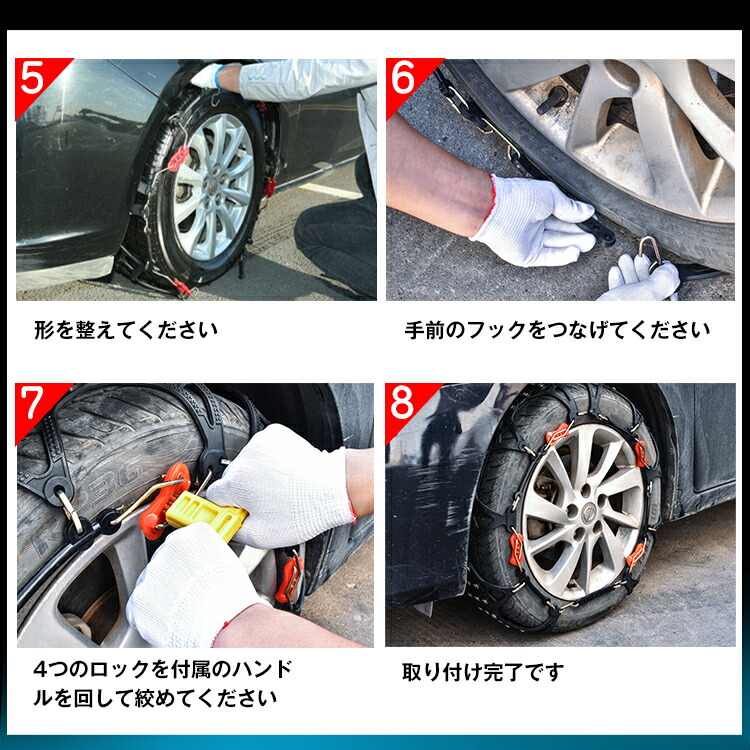 5

形を整えてください

6

手前のフックをつなげてください

7

4つのロックを付属のハンドルを回して絞めてください

8

取り付け完了です