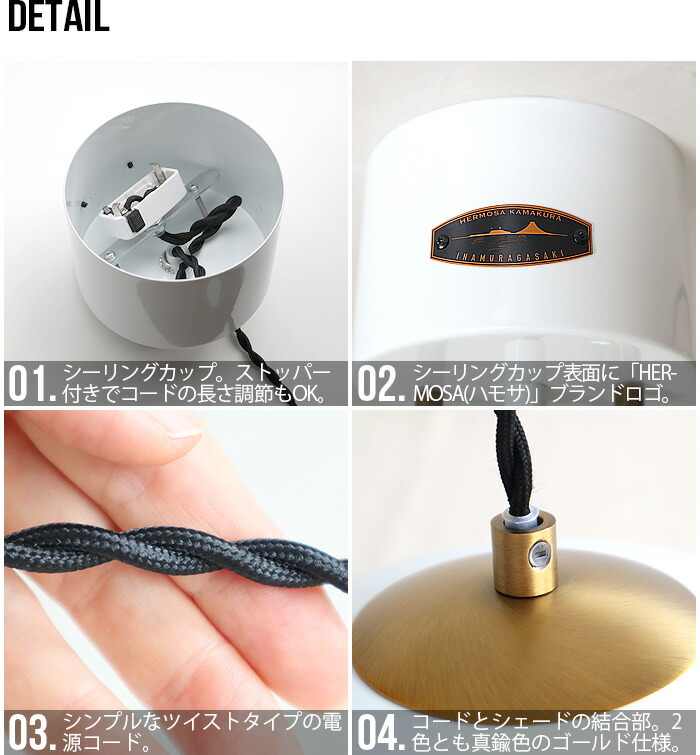 DETAIL

HERMOSA KAMAKURA
INAMURAGASAKI

01. シーリングカップ。ストッパー付きでコードの長さ調節もOK。

02. シーリングカップ表面に「HERMOSA(ハモサ)」ブランドロゴ。

03. シンプルなツイストタイプの電源コード。

04. コードとシェードの結合部。2色とも真鍮色のゴールド仕様。