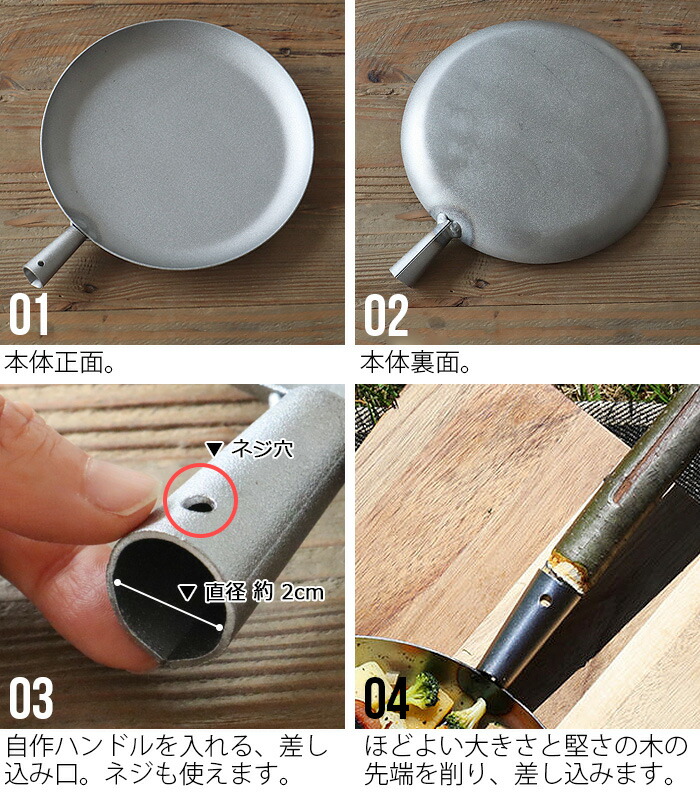 01

本体正面。

02

本体裏面。

▼ ネジ穴

▽ 直径 約 2cm

03

自作ハンドルを入れる、差し込み口。ネジも使えます。

04

ほどよい大きさと堅さの木の先端を削り、差し込みます。