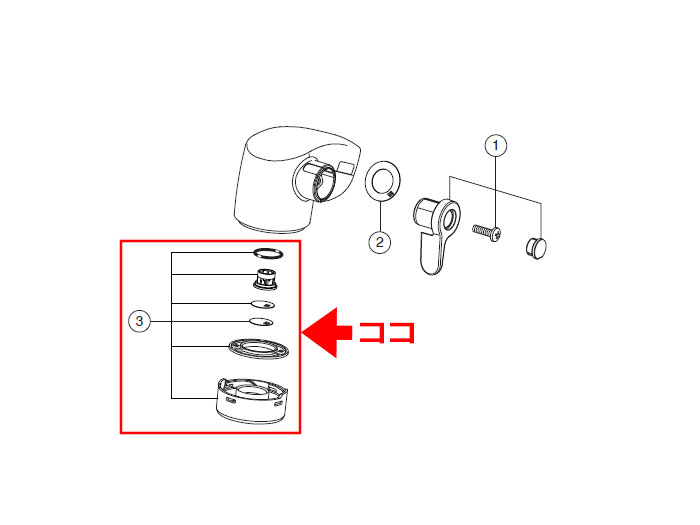 1
2
3
ココ