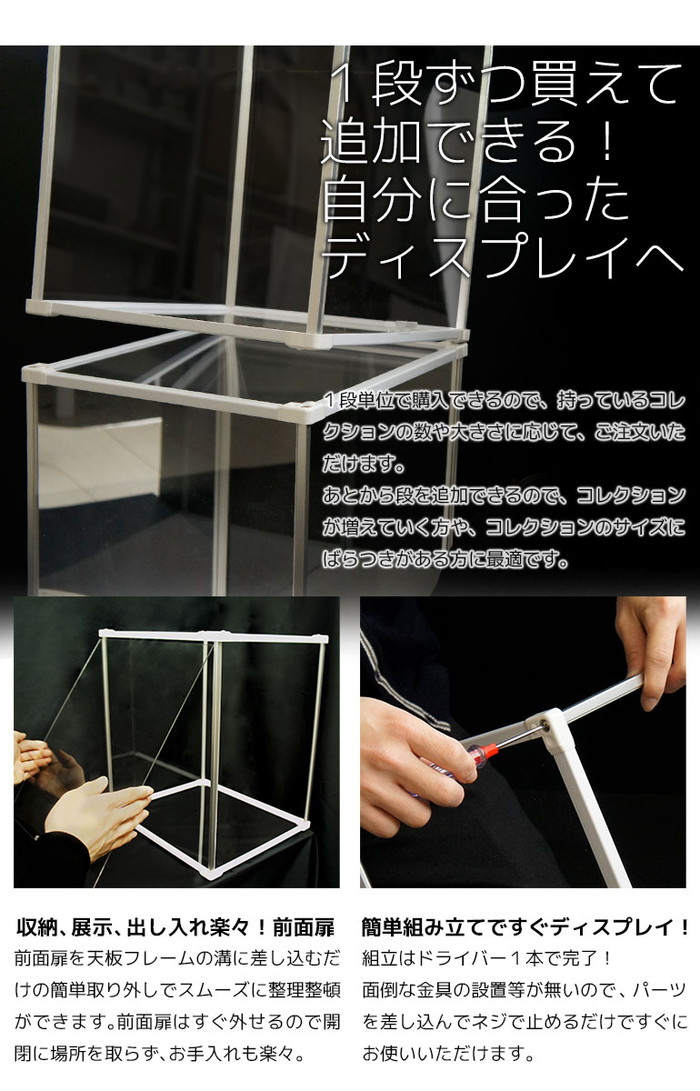 １段ずつ買えて追加できる！自分に合ったディスプレイへ

１段単位で購入できるので、持っているコレクションの数や大きさに応じて、ご注文いただけます。
あとから段を追加できるので、コレクションが増えていく方や、コレクションのサイズにばらつきがある方に最適です。

収納、展示、出し入れ楽々！前面扉
前面扉を天板フレームの溝に差し込むだけの簡単取り外しでスムーズに整理整頓ができます。前面扉はすぐ外せるので開閉に場所を取らず、お手入れも楽々。

簡単組み立てですぐディスプレイ！
組立はドライバー１本で完了！
面倒な金具の設置等が無いので、パーツを差し込んでネジで止めるだけですぐにお使いいただけます。