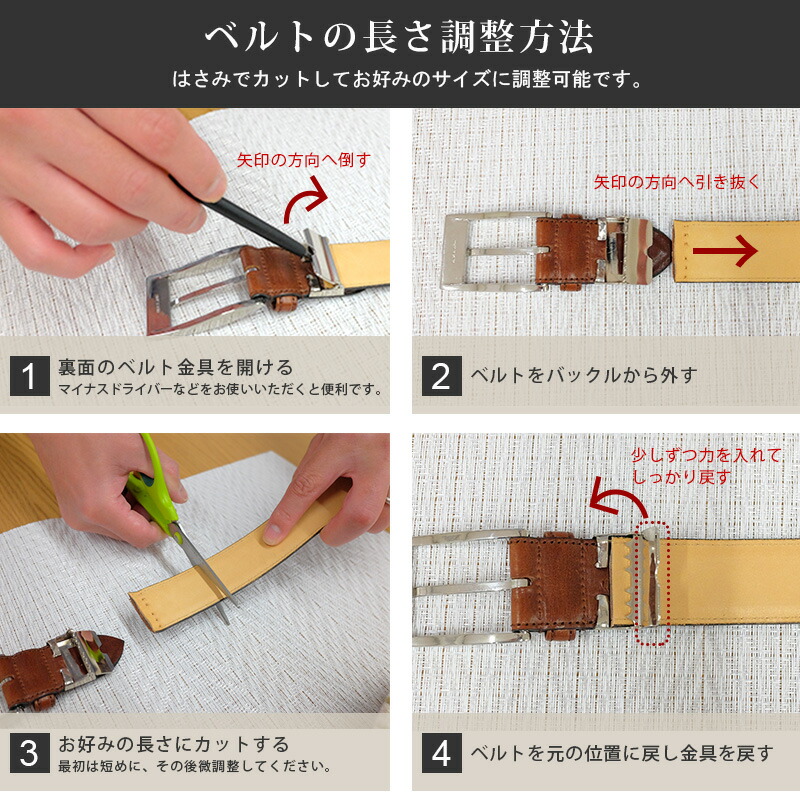 ベルトの長さ調整方法
はさみでカットしてお好みのサイズに調整可能です。

矢印の方向へ倒す

1 裏面のベルト金具を開ける
マイナスドライバーなどをお使いいただくと便利です。

矢印の方向へ引き抜く

2 ベルトをバックルから外す

3 お好みの長さにカットする
最初は短めに、その後微調整してください。

少しずつ力を入れて
しっかり戻す

4 ベルトを元の位置に戻し金具を戻す