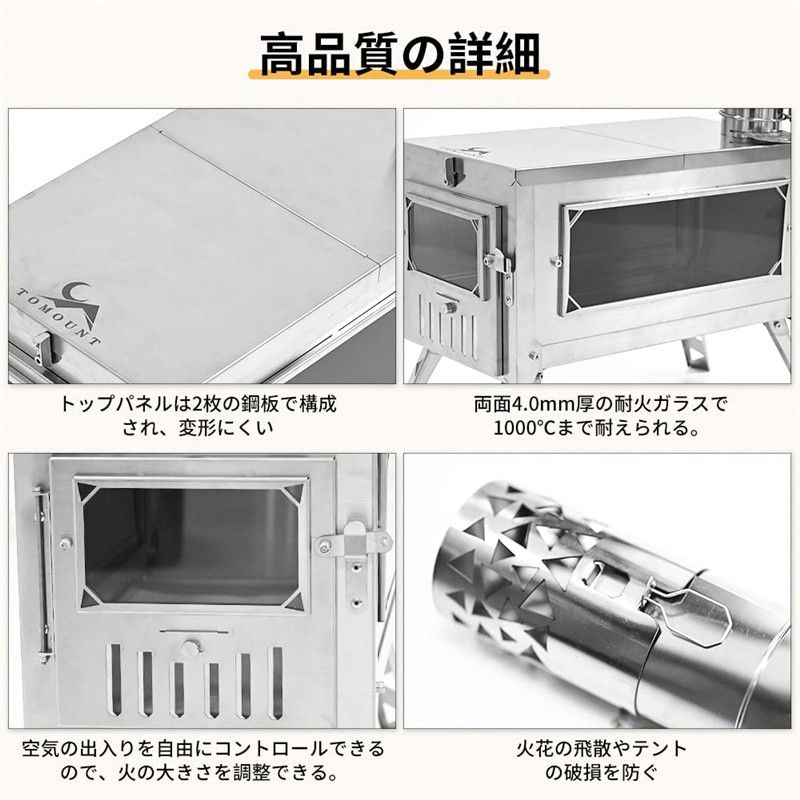 高品質の詳細

TOMOUNT

トップパネルは2枚の鋼板で構成され、変形にくい

両面4.0mm厚の耐火ガラスで1000°Cまで耐えられる。

空気の出入りを自由にコントロールできるので、火の大きさを調整できる。

火花の飛散やテントの破損を防ぐ