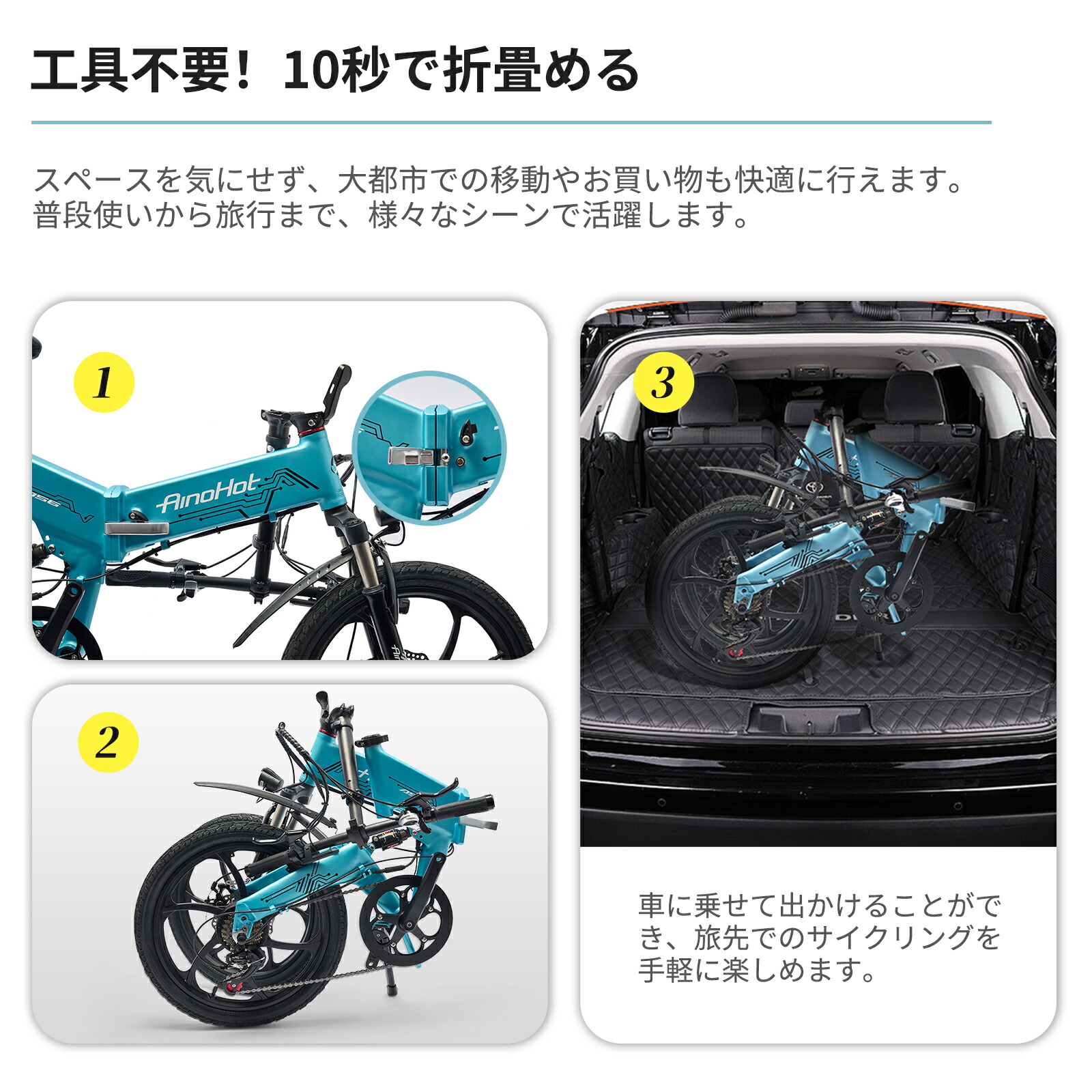 工具不要！10秒で折畳める

スペースを気にせず、大都市での移動やお買い物も快適に行えます。
普段使いから旅行まで、様々なシーンで活躍します。

1

AinoHot

2

3

車に乗せて出かけることができ、旅先でのサイクリングを手軽に楽しめます。