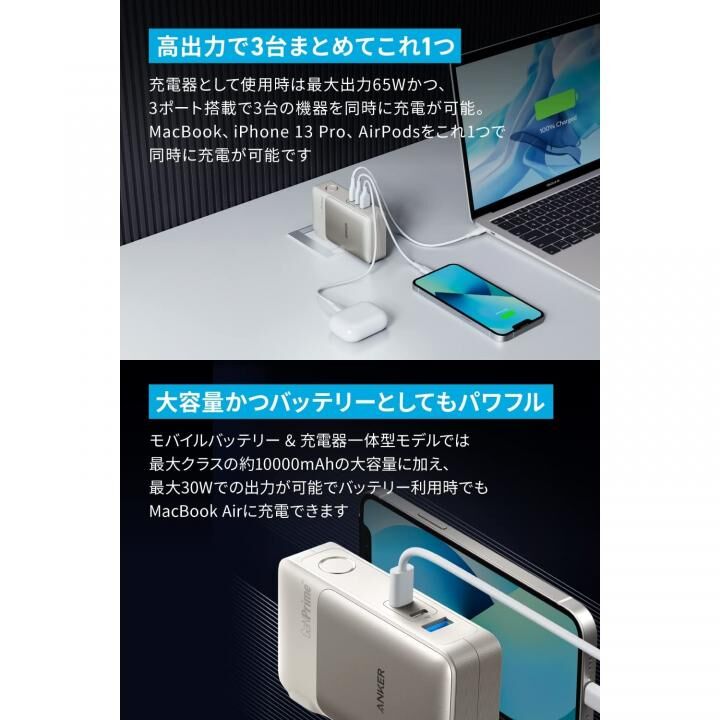 高出力で3台まとめてこれ1つ

充電器として使用時は最大出力65Wかつ、3ポート搭載で3台の機器を同時に充電が可能。MacBook、iPhone 13 Pro、AirPodsをこれ1つで同時に充電が可能です

100% Charged

大容量かつバッテリーとしてもパワフル

モバイルバッテリー & 充電器一体型モデルでは最大クラスの約10000mAhの大容量に加え、最大30Wでの出力が可能でバッテリー利用時でもMacBook Airに充電できます

GaNPrime

ANKER