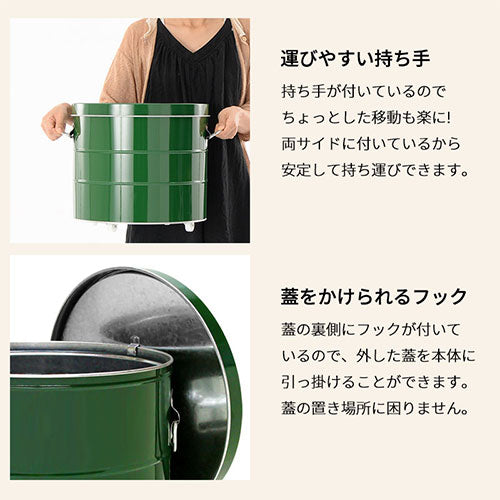 運びやすい持ち手

持ち手が付いているので
ちょっとした移動も楽に!
両サイドに付いているから
安定して持ち運びできます。

蓋をかけられるフック

蓋の裏側にフックが付いて
いるので、外した蓋を本体に
引っ掛けることができます。
蓋の置き場所に困りません。