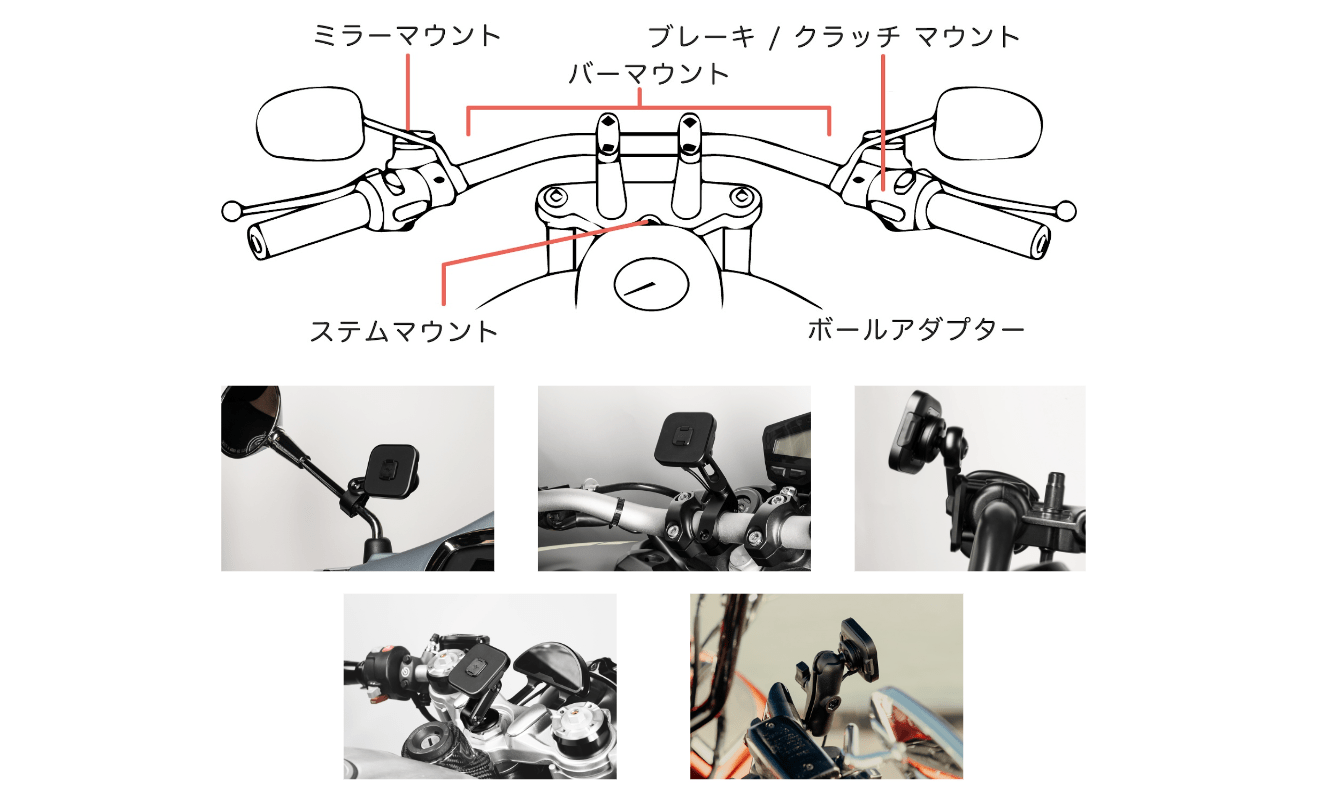 ミラーマウント

ブレーキ / クラッチ マウント

バーマウント

ステムマウント

ボールアダプター