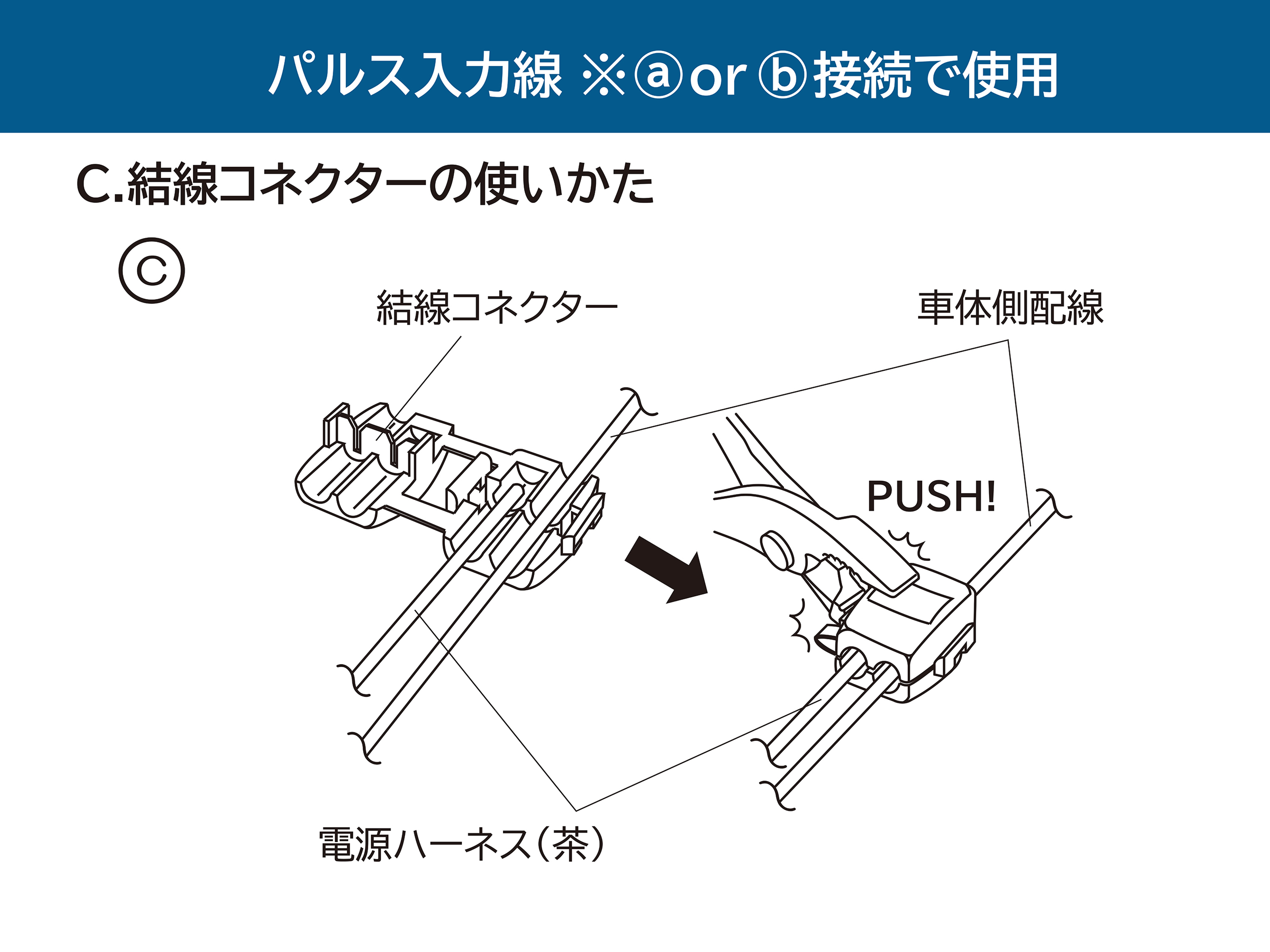 パルス入力線 ※ⓐor ⓑ接続で使用

C.結線コネクターの使いかた

ⓒ

結線コネクター

車体側配線

PUSH!

電源ハーネス（茶）