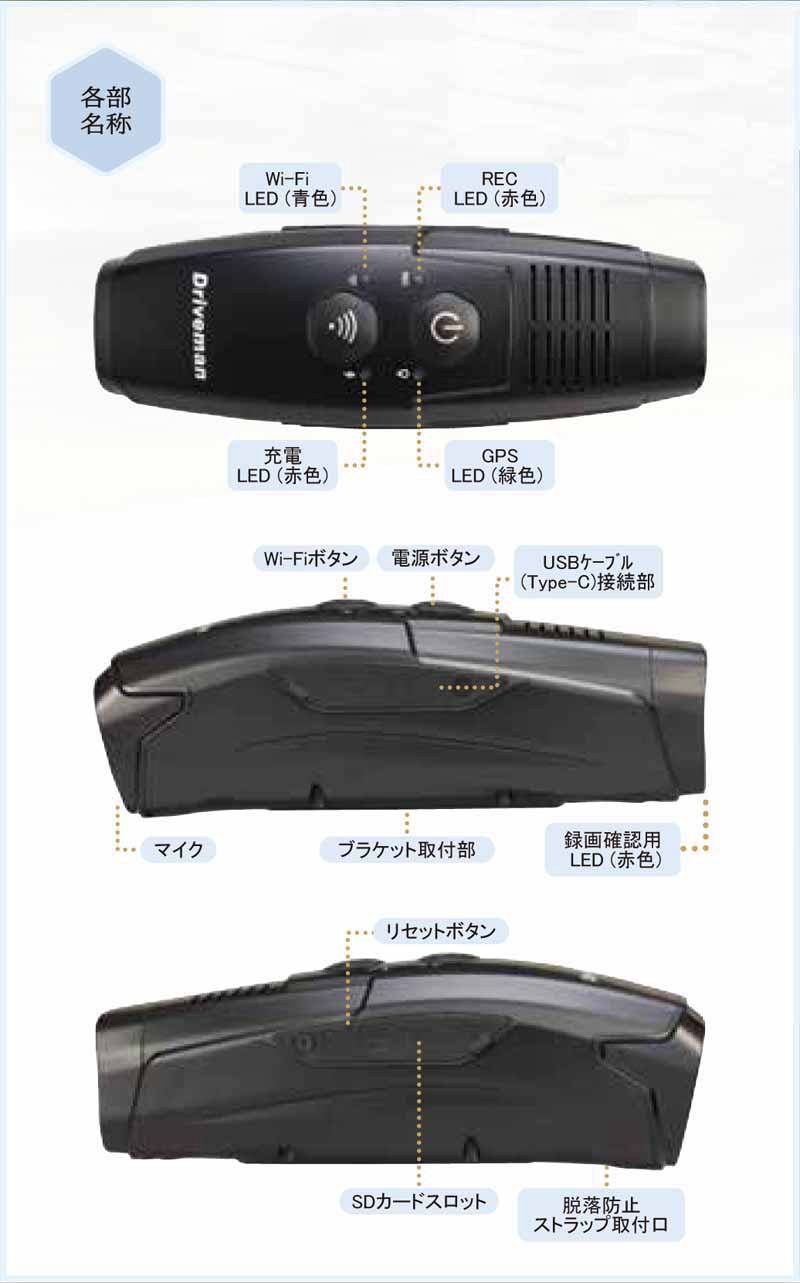 各部
名称

Wi-Fi
LED（青色）

REC
LED（赤色）

Driveman

充電
LED（赤色）

GPS
LED（緑色）

Wi-Fiボタン

電源ボタン

USBケーブル
（Type-C）接続部

マイク

ブラケット取付部

録画確認用
LED（赤色）

リセットボタン

SDカードスロット

脱落防止
ストラップ取付口