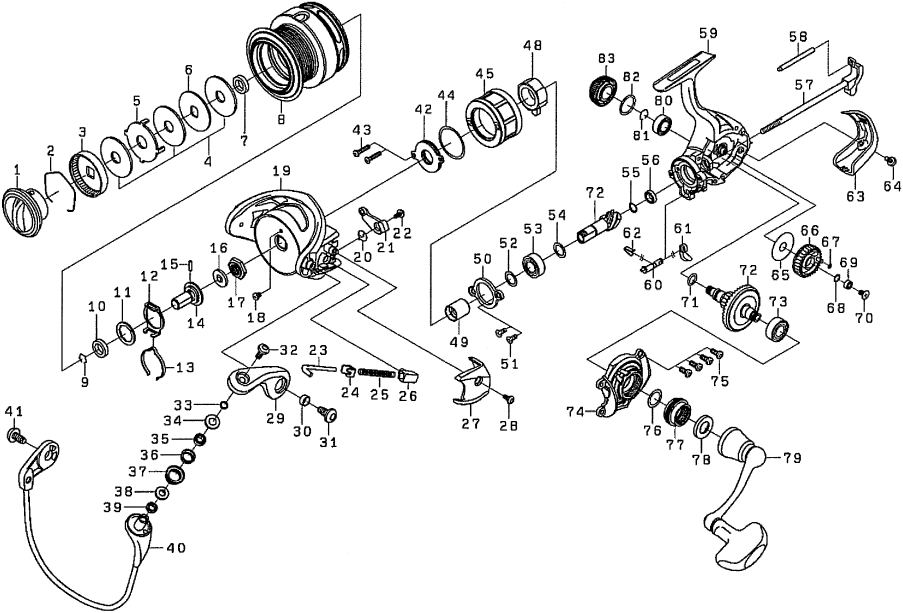 1
2
3
4
5
6
7
8
9
10
11
12
13
14
15
16
17
18
19
20
21
22
23
24
25
26
27
28
29
30
31
32
33
34
35
36
37
38
39
40
41
42
43
44
45
48
49
50
51
52
53
54
55
56
57
58
59
60
61
62
63
64
65
66
67
68
69
70
71
72
72
73
74
75
76
77
78
79
80
81
82
83