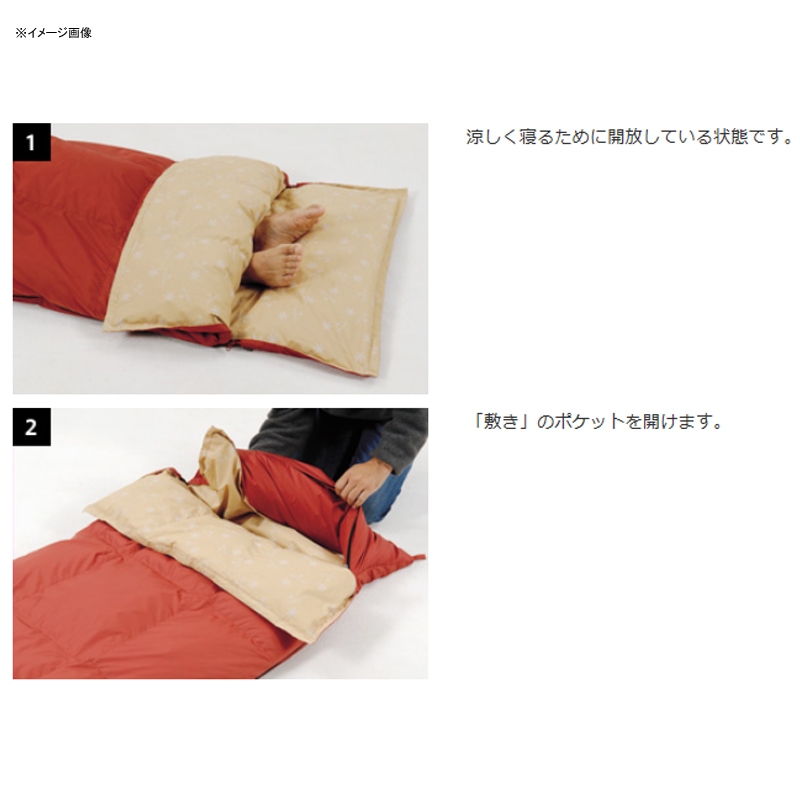 ※イメージ画像

1

涼しく寝るために開放している状態です。

2

「敷き」のポケットを開けます。