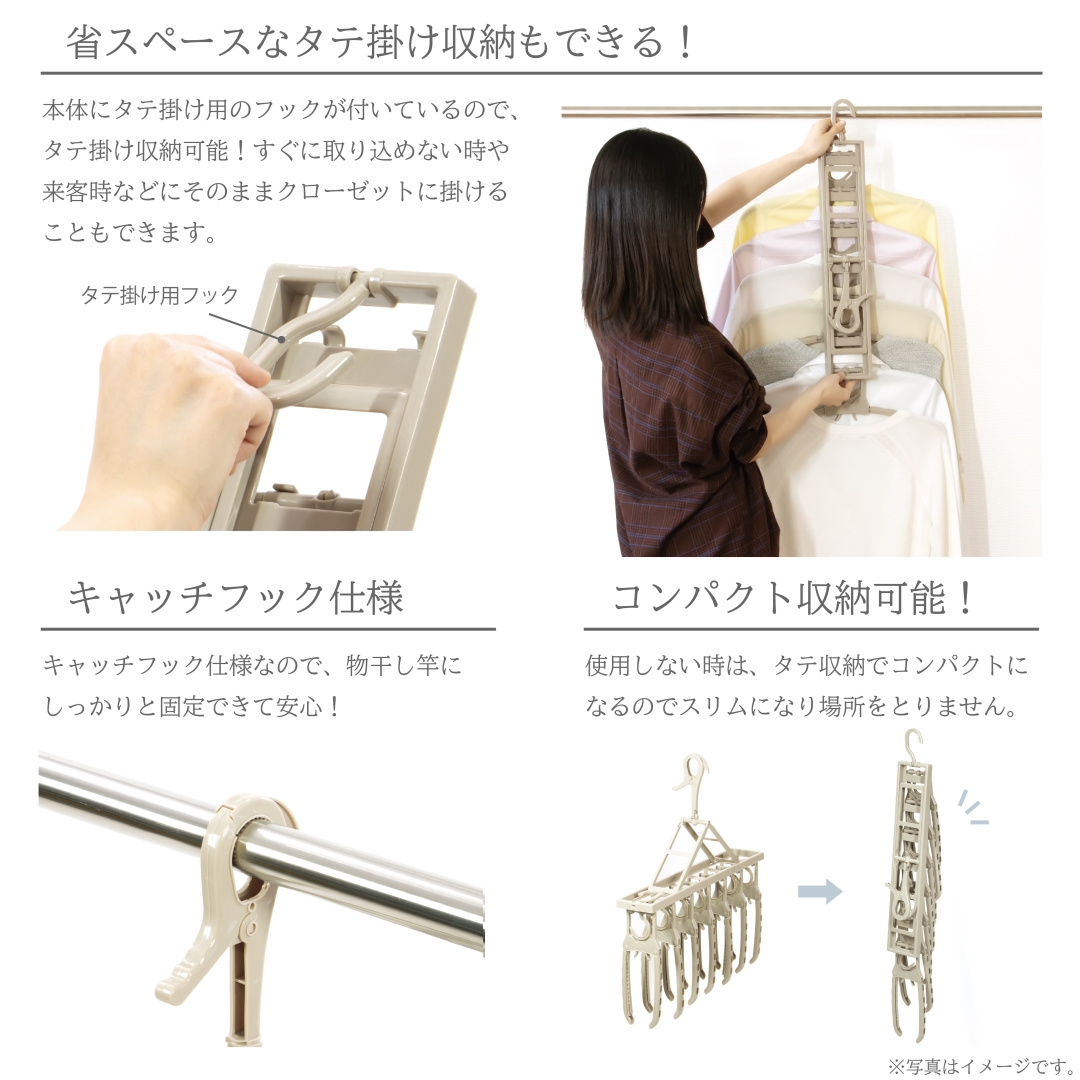 省スペースなタテ掛け収納もできる！

本体にタテ掛け用のフックが付いているので、タテ掛け収納可能！すぐに取り込めない時や来客時などにそのままクローゼットに掛けることもできます。

タテ掛け用フック

キャッチフック仕様

キャッチフック仕様なので、物干し竿にしっかりと固定できて安心！

コンパクト収納可能！

使用しない時は、タテ収納でコンパクトになるのでスリムになり場所をとりません。

※写真はイメージです。