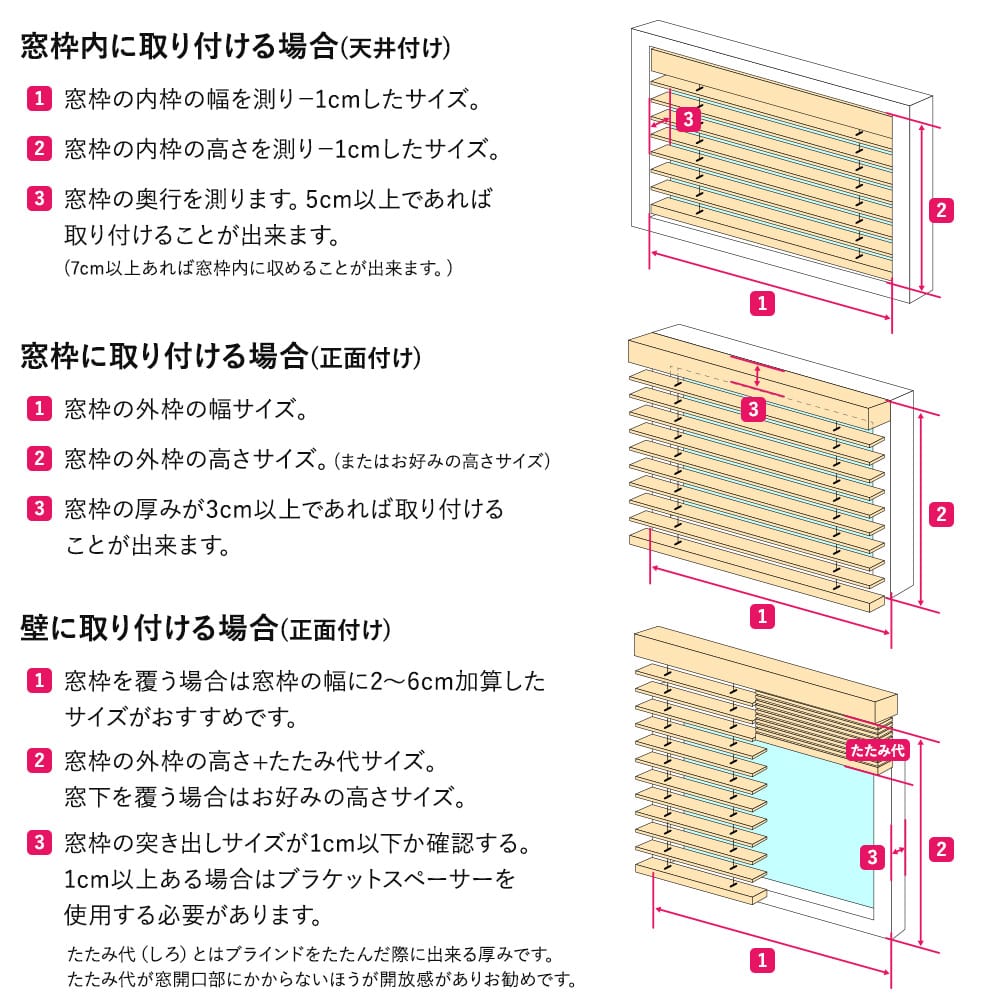 窓枠内に取り付ける場合(天井付け)

1 窓枠の内枠の幅を測り−1cmしたサイズ。

2 窓枠の内枠の高さを測り−1cmしたサイズ。

3 窓枠の奥行を測ります。5cm以上であれば取り付けることが出来ます。
(7cm以上あれば窓枠内に収めることが出来ます。)

3
2
1

窓枠に取り付ける場合(正面付け)

1 窓枠の外枠の幅サイズ。

2 窓枠の外枠の高さサイズ。(またはお好みの高さサイズ)

3 窓枠の厚みが3cm以上であれば取り付けることが出来ます。

3
2
1

壁に取り付ける場合(正面付け)

1 窓枠を覆う場合は窓枠の幅に2〜6cm加算したサイズがおすすめです。

2 窓枠の外枠の高さ+たたみ代サイズ。
窓下を覆う場合はお好みの高さサイズ。

3 窓枠の突き出しサイズが1cm以下か確認する。
1cm以上ある場合はブラケットスペーサーを使用する必要があります。

たたみ代(しろ)とはブラインドをたたんだ際に出来る厚みです。
たたみ代が窓開口部にかからないほうが開放感がありお勧めです。

たたみ代
3
2
1