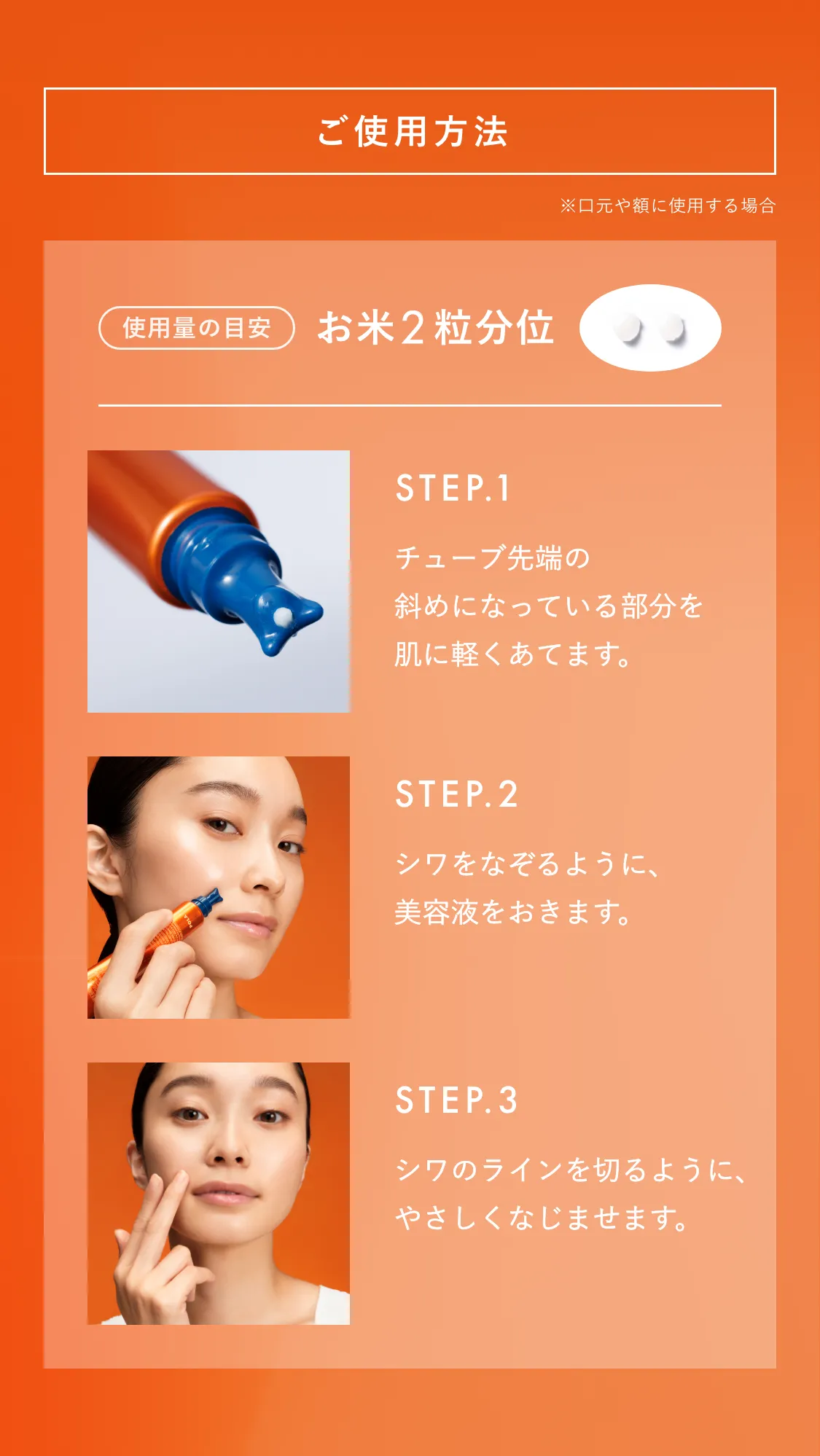 ご使用方法

※口元や額に使用する場合

使用量の目安 お米2粒分位

STEP.1

チューブ先端の斜めになっている部分を肌に軽くあてます。

STEP.2

シワをなぞるように、美容液をおきます。

STEP.3

シワのラインを切るように、やさしくなじませます。