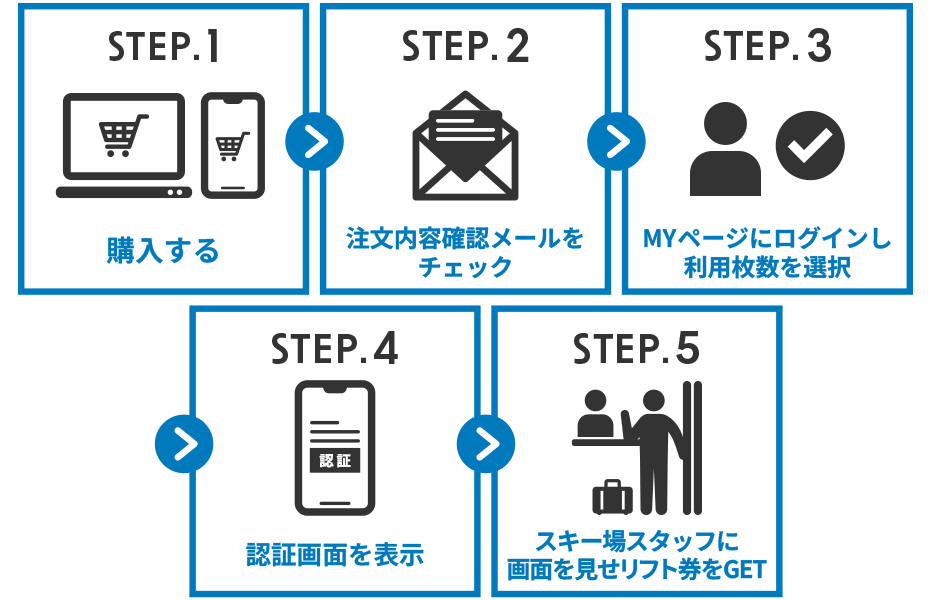 STEP.1

購入する

STEP.2

注文内容確認メールをチェック

STEP.3

MYページにログインし利用枚数を選択

STEP.4

認証

認証画面を表示

STEP.5

スキー場スタッフに画面を見せリフト券をGET