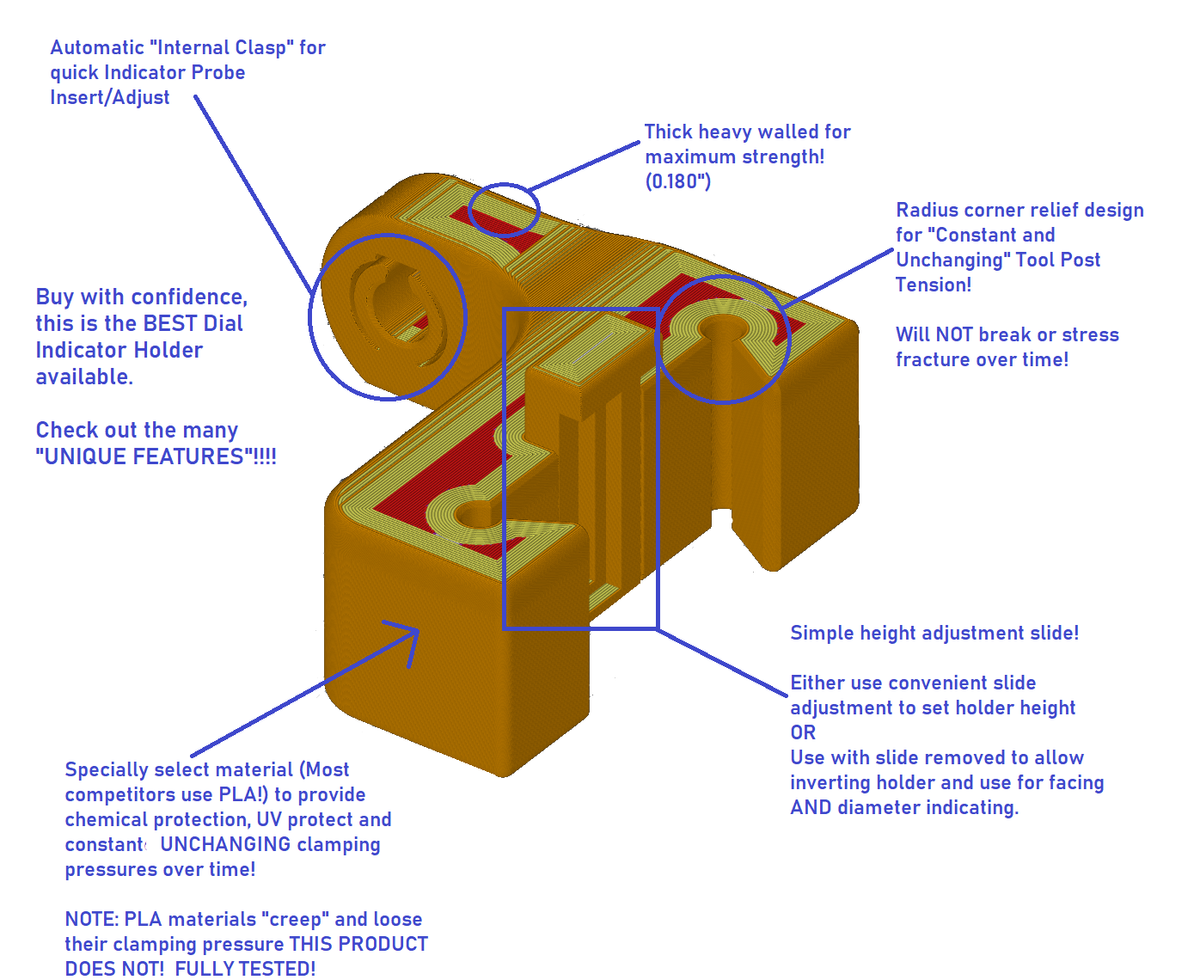 Automatic "Internal Clasp" for quick Indicator Probe Insert/Adjust

Thick heavy walled for maximum strength! (0.180")

Radius corner relief design for "Constant and Unchanging" Tool Post Tension!

Will NOT break or stress fracture over time!

Buy with confidence, this is the BEST Dial Indicator Holder available.

Check out the many "UNIQUE FEATURES"!!!!

Simple height adjustment slide!

Either use convenient slide adjustment to set holder height
OR
Use with slide removed to allow inverting holder and use for facing AND diameter indicating.

Specially select material (Most competitors use PLA!) to provide chemical protection, UV protect and constant UNCHANGING clamping pressures over time!

NOTE: PLA materials "creep" and loose their clamping pressure THIS PRODUCT DOES NOT! FULLY TESTED!