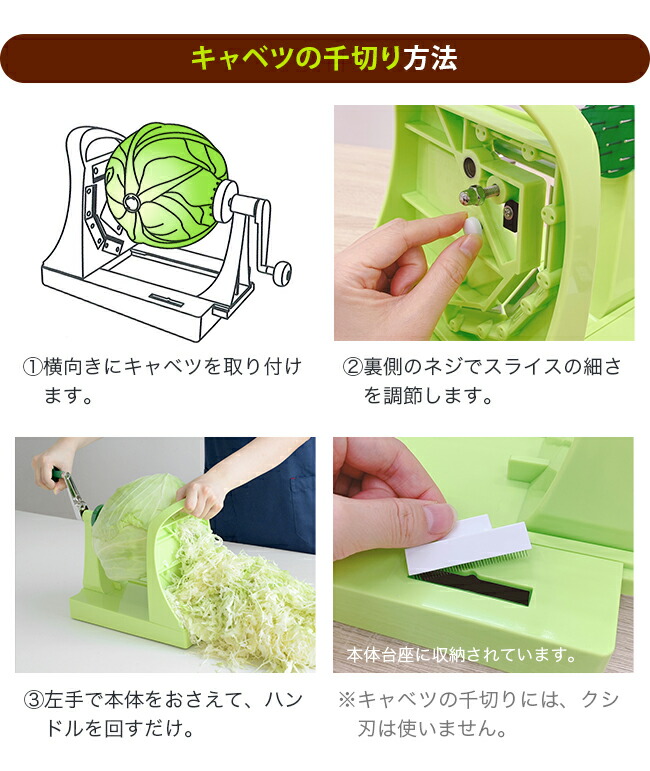 キャベツの千切り方法

①横向きにキャベツを取り付けます。

②裏側のネジでスライスの細さを調節します。

③左手で本体をおさえて、ハンドルを回すだけ。

本体台座に収納されています。

※キャベツの千切りには、クシ刃は使いません。