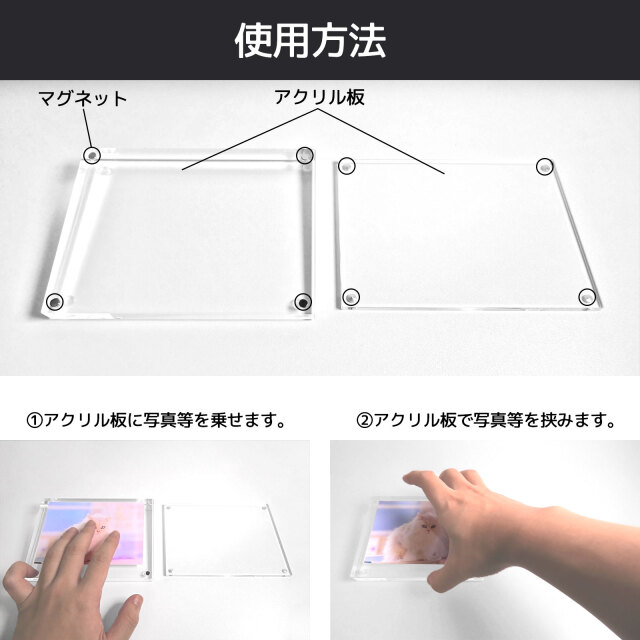 使用方法

マグネット

アクリル板

①アクリル板に写真等を乗せます。

②アクリル板で写真等を挟みます。