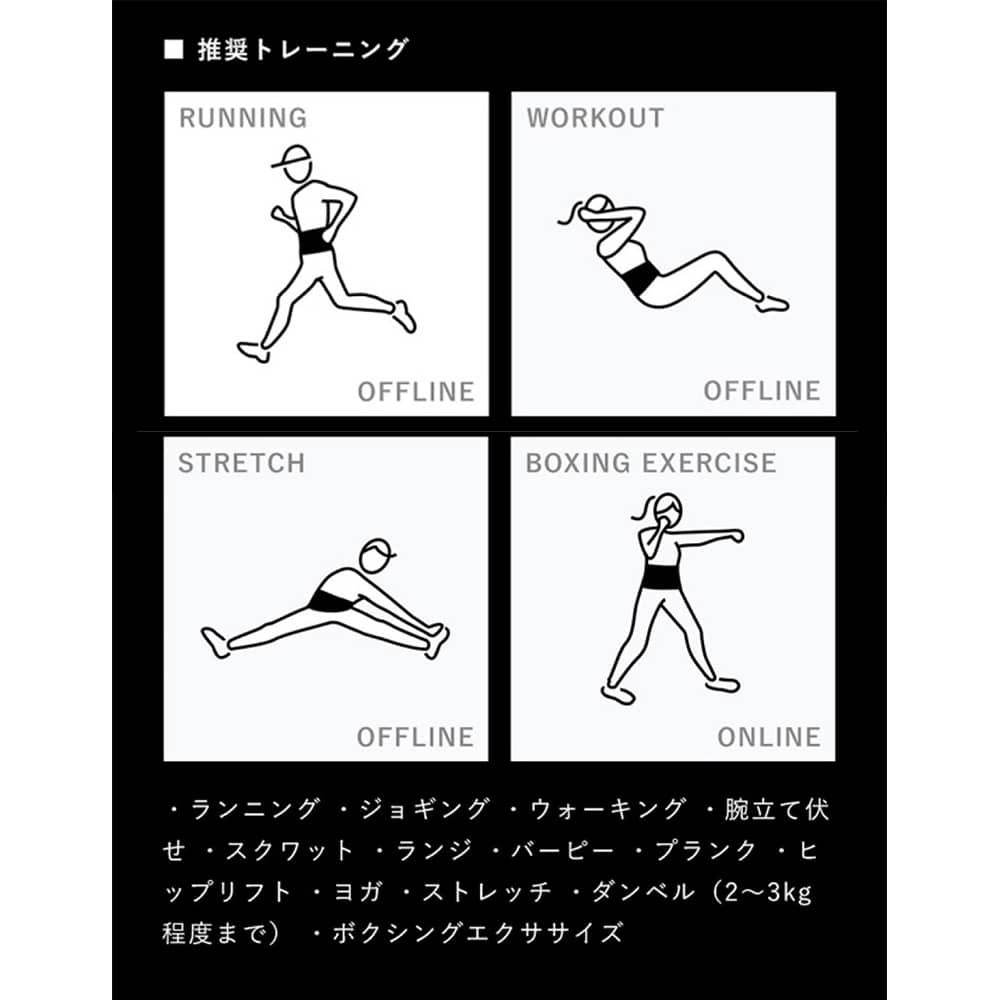 ■ 推奨トレーニング

RUNNING

OFFLINE

WORKOUT

OFFLINE

STRETCH

OFFLINE

BOXING EXERCISE

ONLINE

・ランニング ・ジョギング ・ウォーキング ・腕立て伏せ ・スクワット ・ランジ ・バーピー ・プランク ・ヒップリフト ・ヨガ ・ストレッチ ・ダンベル（2〜3kg程度まで） ・ボクシングエクササイズ