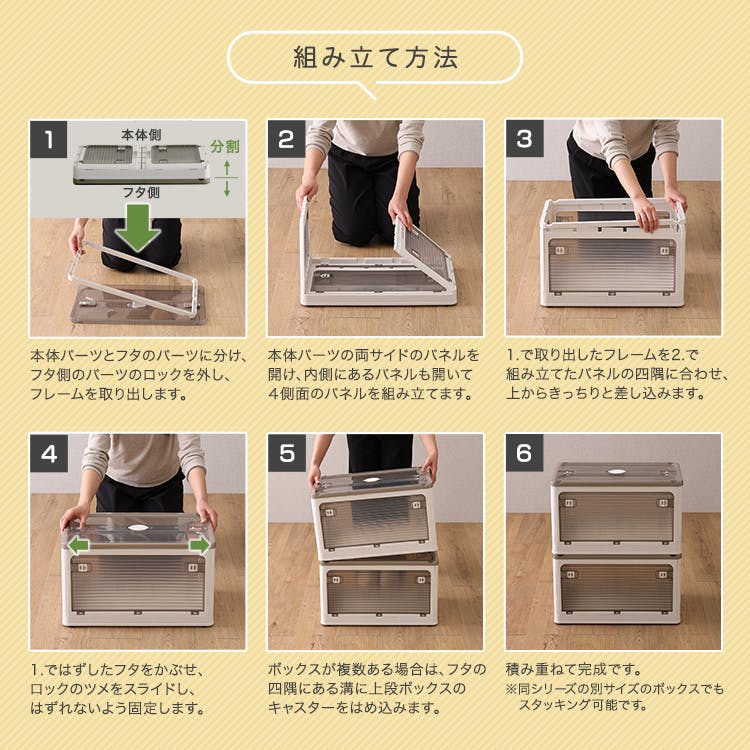 組み立て方法

1

本体側

分割

フタ側

本体パーツとフタのパーツに分け、フタ側のパーツのロックを外し、フレームを取り出します。

2

本体パーツの両サイドのパネルを開け、内側にあるパネルも開いて4側面のパネルを組み立てます。

3

1.で取り出したフレームを2.で組み立てたパネルの四隅に合わせ、上からきっちりと差し込みます。

4

1.ではずしたフタをかぶせ、ロックのツメをスライドし、はずれないよう固定します。

5

ボックスが複数ある場合は、フタの四隅にある溝に上段ボックスのキャスターをはめ込みます。

6

積み重ねて完成です。
※同シリーズの別サイズのボックスでもスタッキング可能です。