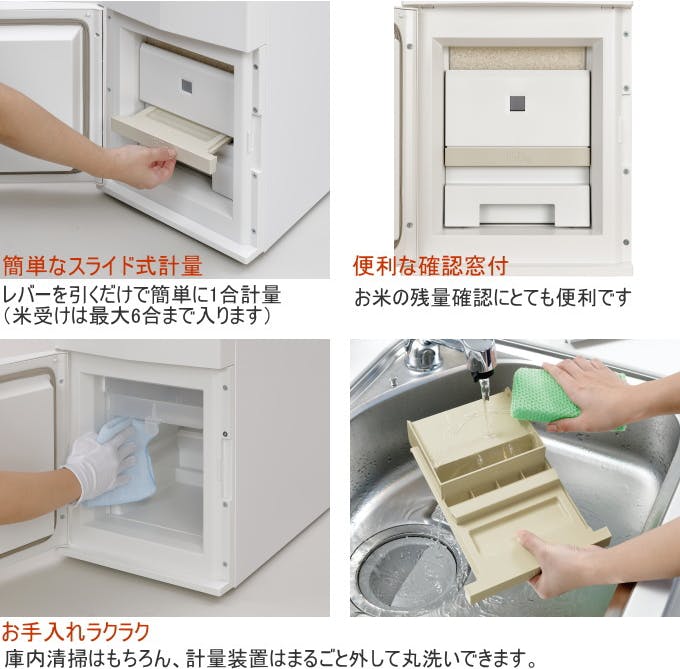 簡単なスライド式計量
レバーを引くだけで簡単に1合計量
（米受けは最大6合まで入ります）

便利な確認窓付
お米の残量確認にとても便利です

お手入れラクラク
庫内清掃はもちろん、計量装置はまるごと外して丸洗いできます。