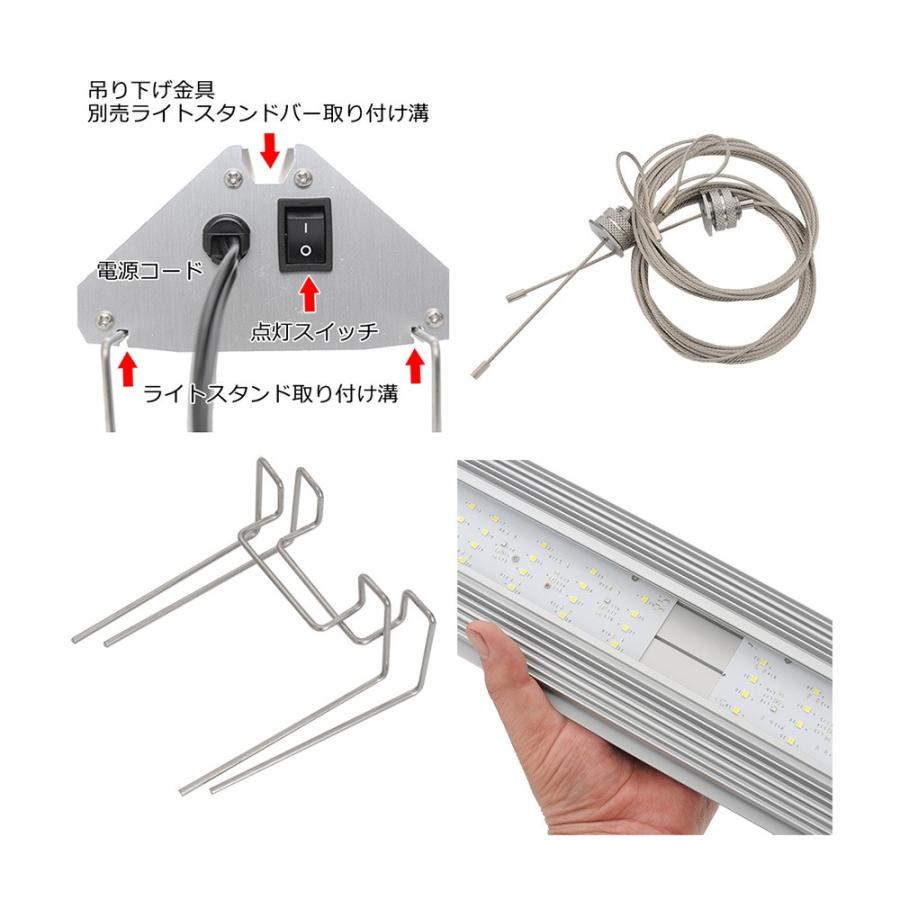 吊り下げ金具
別売ライトスタンドバー取り付け溝

電源コード

点灯スイッチ

ライトスタンド取り付け溝