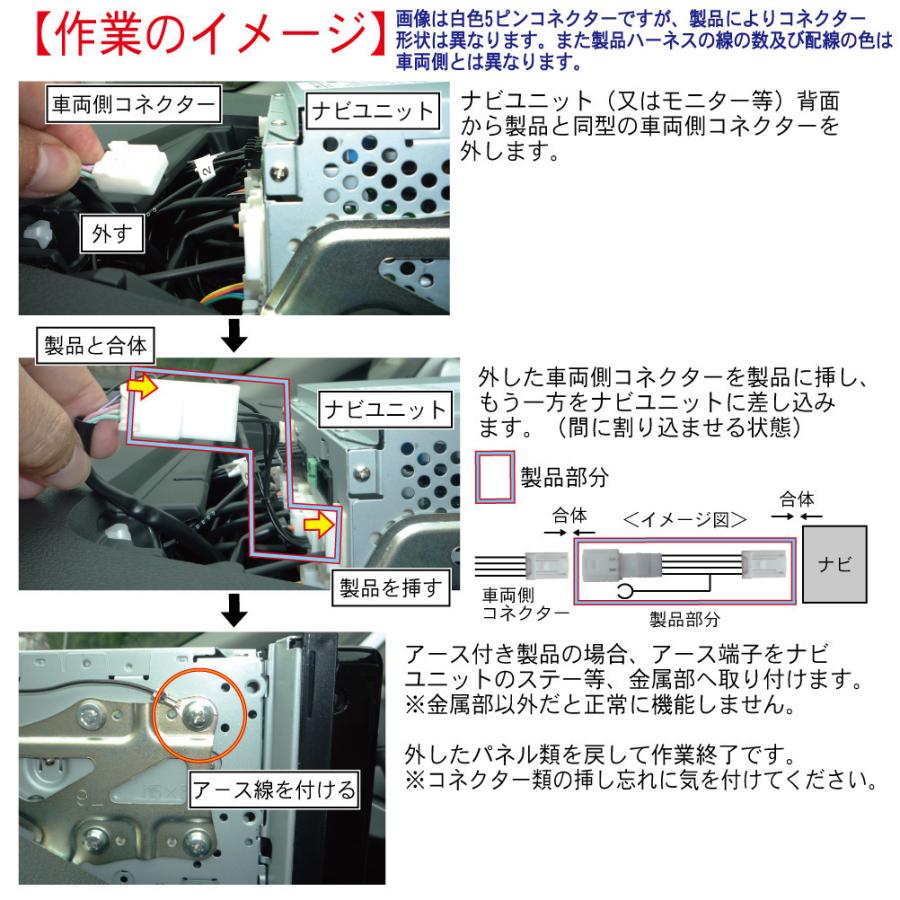 【作業のイメージ】

画像は白色5ピンコネクターですが、製品によりコネクター形状は異なります。また製品ハーネスの線の数及び配線の色は車両側とは異なります。

車両側コネクター

ナビユニット

外す

ナビユニット（又はモニター等）背面から製品と同型の車両側コネクターを外します。

製品と合体

ナビユニット

製品を挿す

外した車両側コネクターを製品に挿し、もう一方をナビユニットに差し込みます。（間に割り込ませる状態）

製品部分

合体

＜イメージ図＞

合体

ナビ

車両側コネクター

製品部分

アース線を付ける

アース付き製品の場合、アース端子をナビユニットのステー等、金属部へ取り付けます。
※金属部以外だと正常に機能しません。

外したパネル類を戻して作業終了です。
※コネクター類の挿し忘れに気を付けてください。