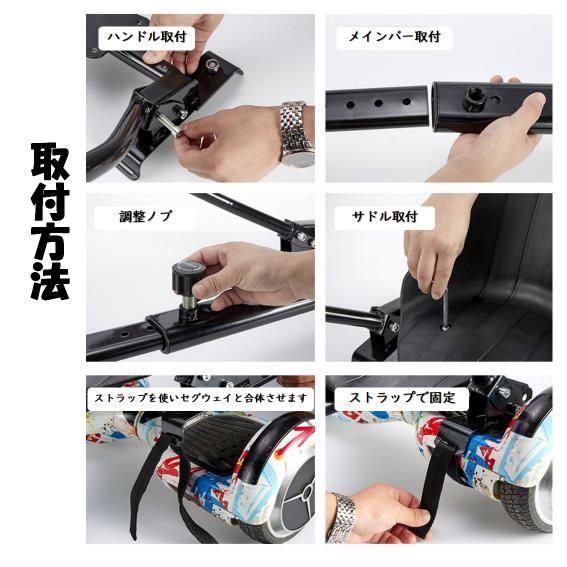 取付方法

ハンドル取付

メインバー取付

調整ノブ

サドル取付

ストラップを使いセグウェイと合体させます

ストラップで固定