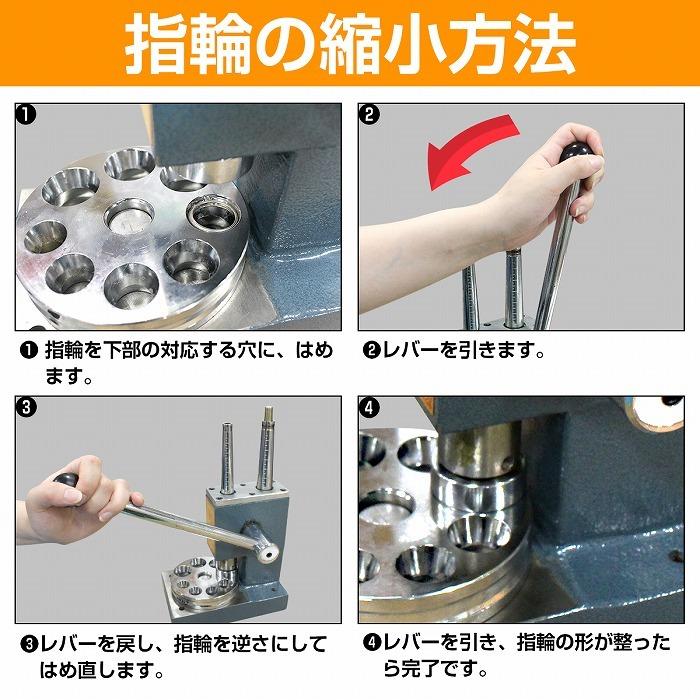 指輪の縮小方法

❶

❷

❶ 指輪を下部の対応する穴に、はめます。

❷レバーを引きます。

❸

❹

❸レバーを戻し、指輪を逆さにしてはめ直します。

❹レバーを引き、指輪の形が整ったら完了です。