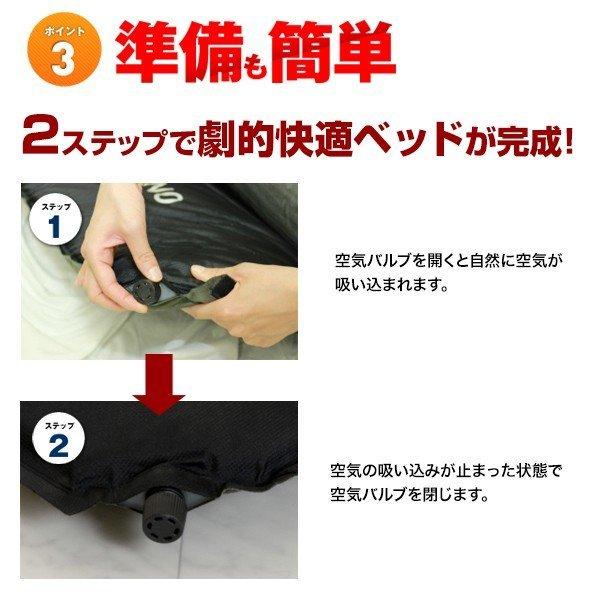 ポイント
3
準備も簡単

2ステップで劇的快適ベッドが完成!

ステップ
1

空気バルブを開くと自然に空気が吸い込まれます。

ステップ
2

空気の吸い込みが止まった状態で空気バルブを閉じます。