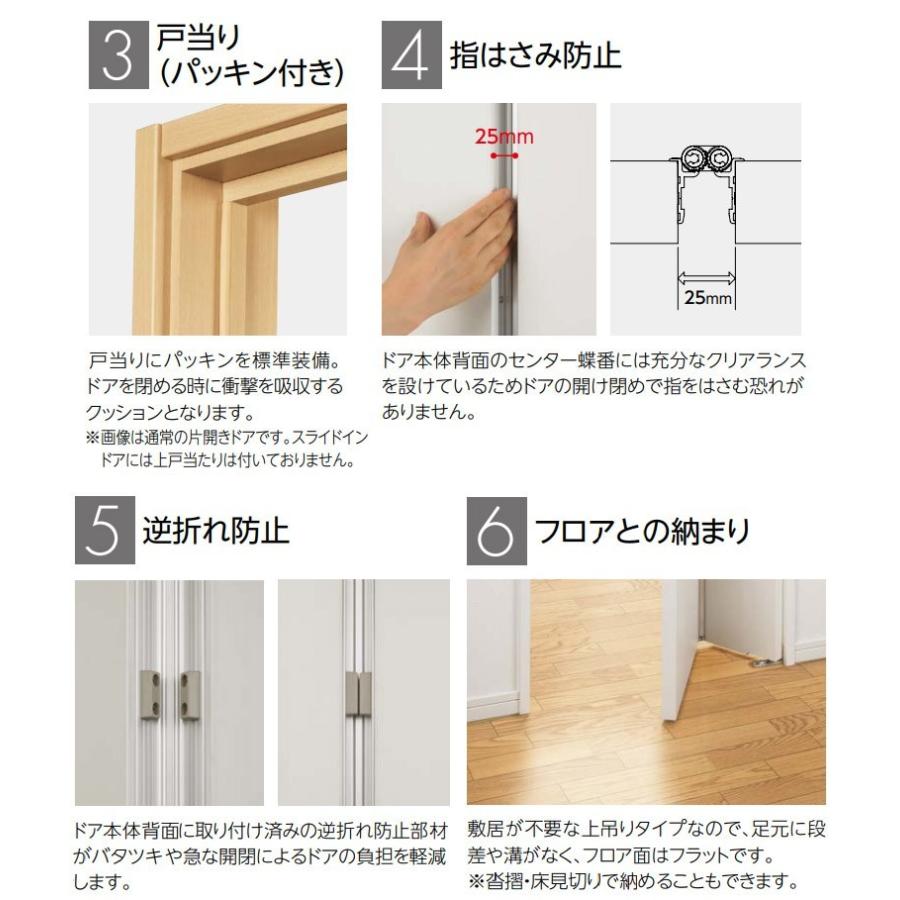 3 戸当り (パッキン付き)

戸当りにパッキンを標準装備。ドアを閉める時に衝撃を吸収するクッションとなります。
※画像は通常の片開きドアです。スライドインドアには上戸当たりは付いておりません。

4 指はさみ防止

25mm

25mm

ドア本体背面のセンター蝶番には充分なクリアランスを設けているためドアの開け閉めで指をはさむ恐れがありません。

5 逆折れ防止

ドア本体背面に取り付け済みの逆折れ防止部材がバタツキや急な開閉によるドアの負担を軽減します。

6 フロアとの納まり

敷居が不要な上吊りタイプなので、足元に段差や溝がなく、フロア面はフラットです。
※沓摺・床見切りで納めることもできます。