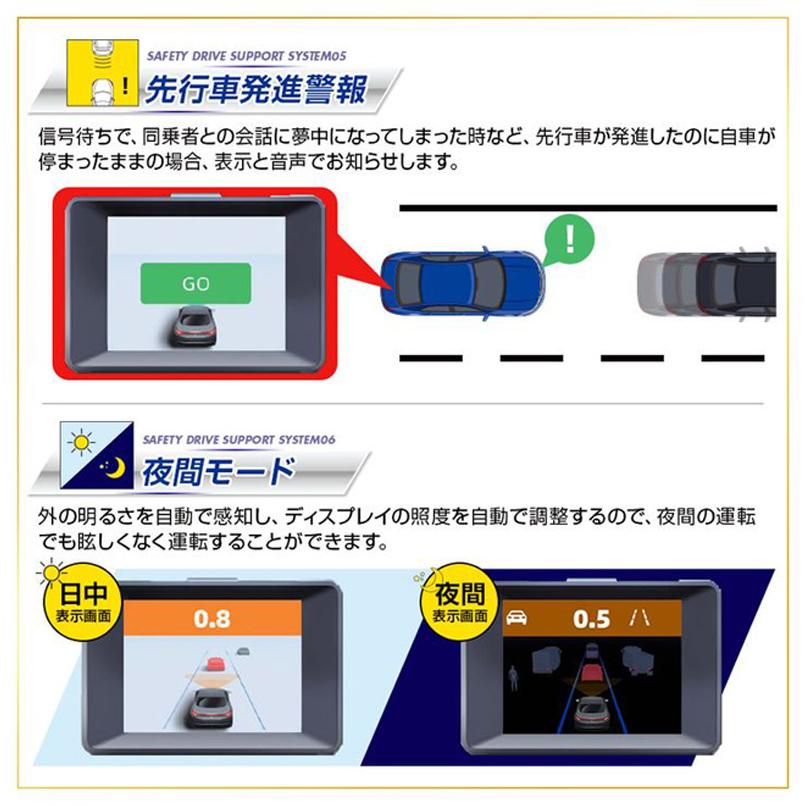 SAFETY DRIVE SUPPORT SYSTEM05
先行車発進警報

信号待ちで、同乗者との会話に夢中になってしまった時など、先行車が発進したのに自車が停まったままの場合、表示と音声でお知らせします。

GO

!

SAFETY DRIVE SUPPORT SYSTEM06
夜間モード

外の明るさを自動で感知し、ディスプレイの照度を自動で調整するので、夜間の運転でも眩しくなく運転することができます。

日中
表示画面

0.8

夜間
表示画面

0.5